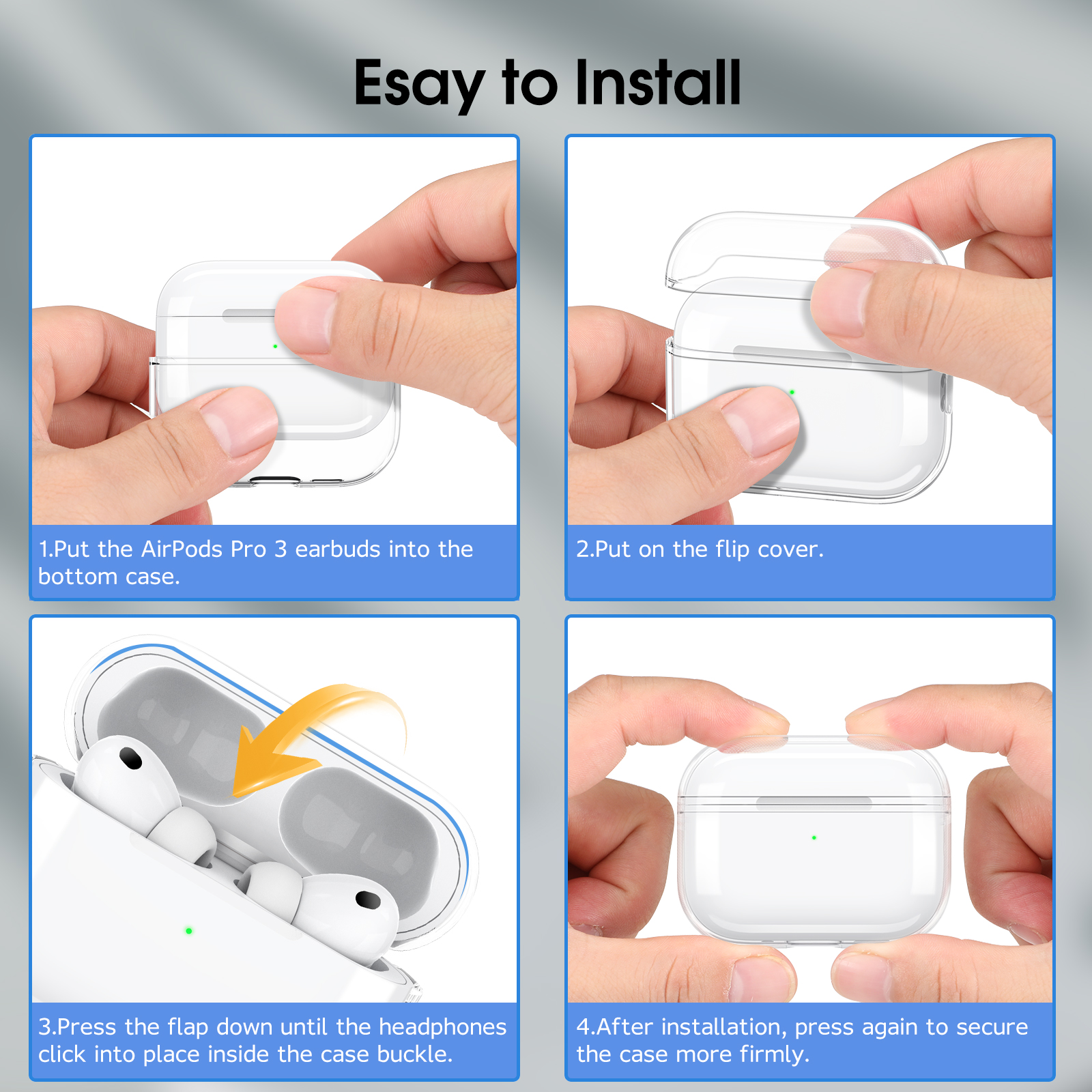 Esay to Install

1.Put the AirPods Pro 3 earbuds into the bottom case.

2.Put on the flip cover.

3.Press the flap down until the headphones click into place inside the case buckle.

4.After installation, press again to secure the case more firmly.