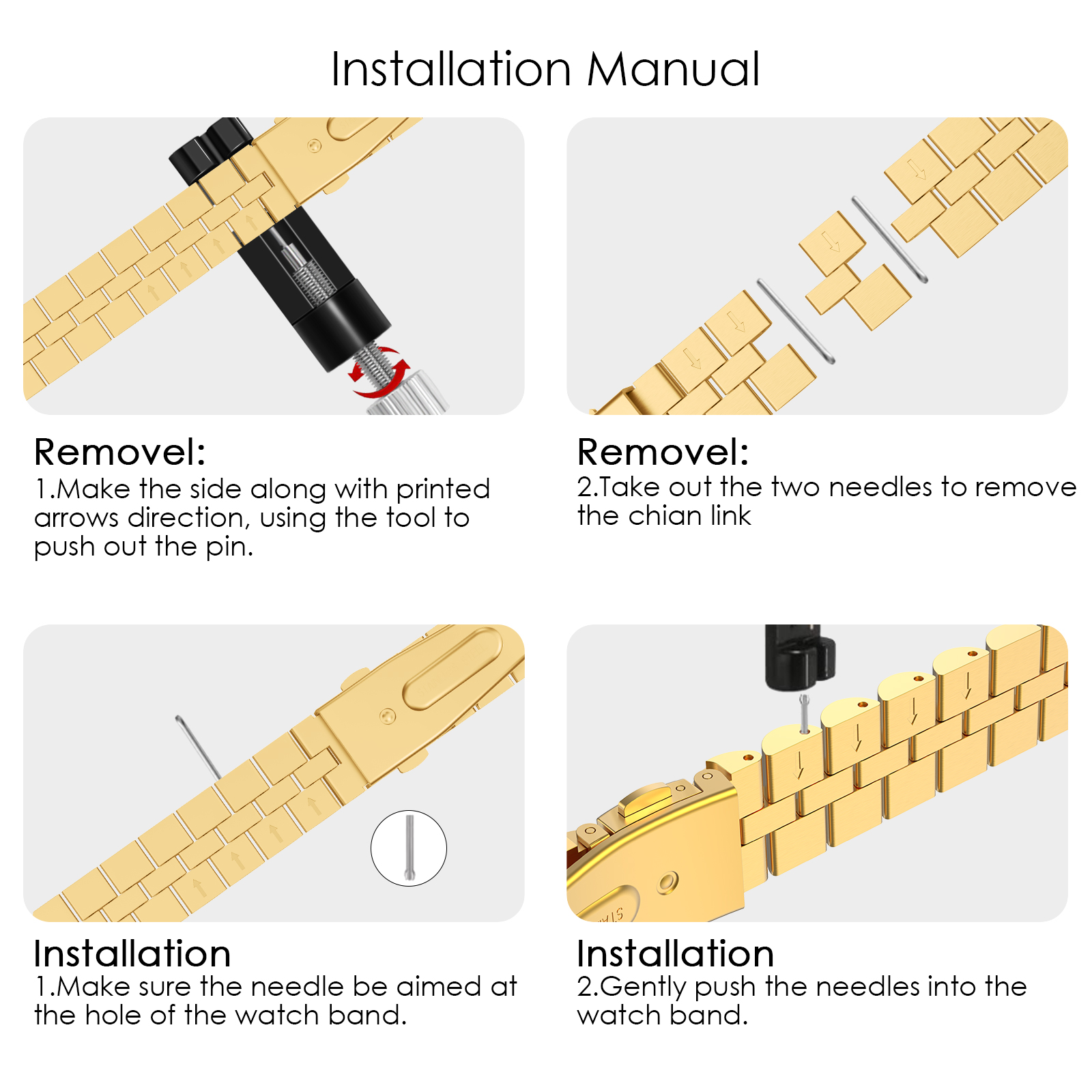 Installation Manual

Removel:
1.Make the side along with printed arrows direction, using the tool to push out the pin.

Removel:
2.Take out the two needles to remove the chian link

Installation
1.Make sure the needle be aimed at the hole of the watch band.

Installation
2.Gently push the needles into the watch band.