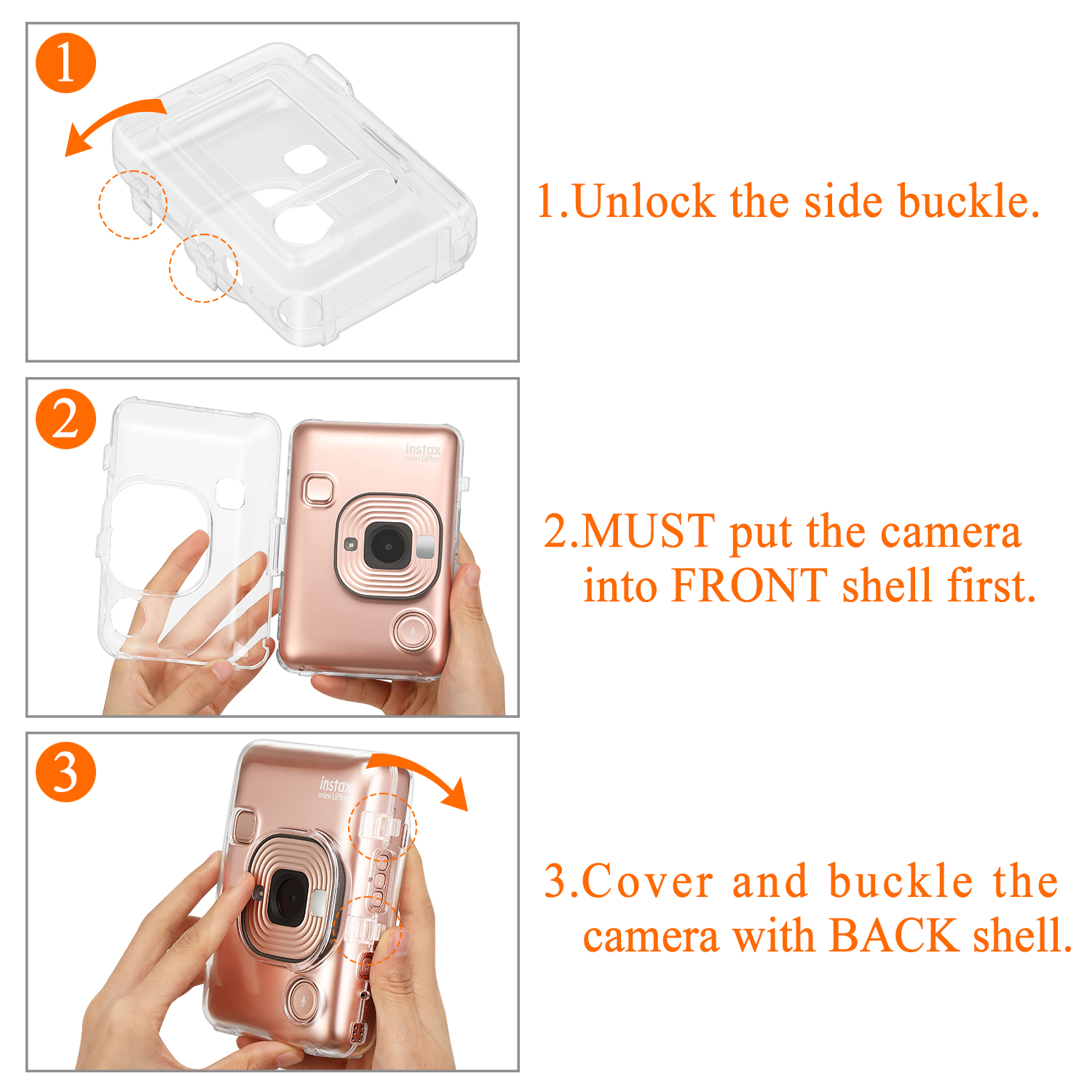 1

1.Unlock the side buckle.

2

instax mini LiPlay

2.MUST put the camera into FRONT shell first.

3

instax mini LiPlay

3.Cover and buckle the camera with BACK shell.