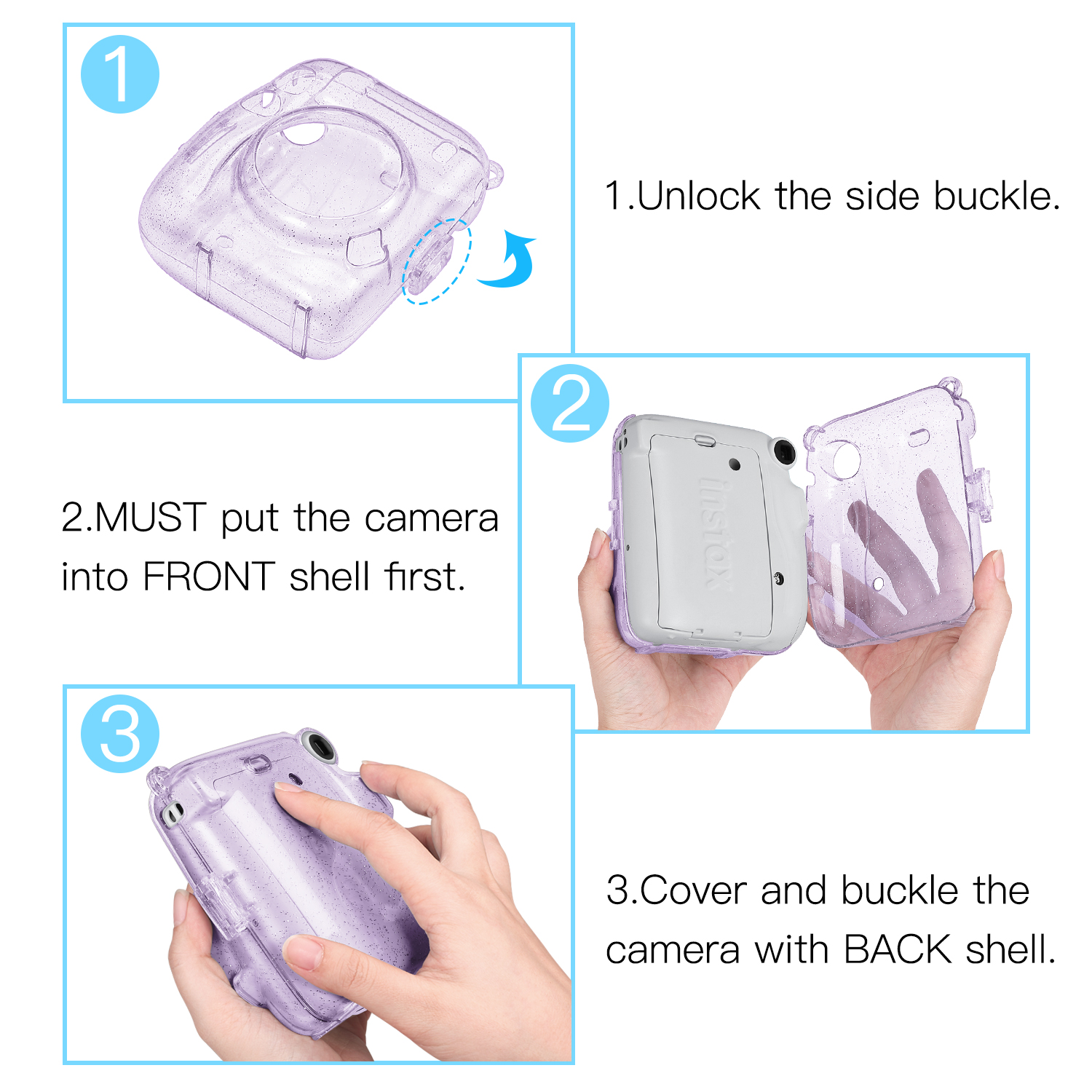 1

1.Unlock the side buckle.

2

instax

2.MUST put the camera into FRONT shell first.

3

3.Cover and buckle the camera with BACK shell.