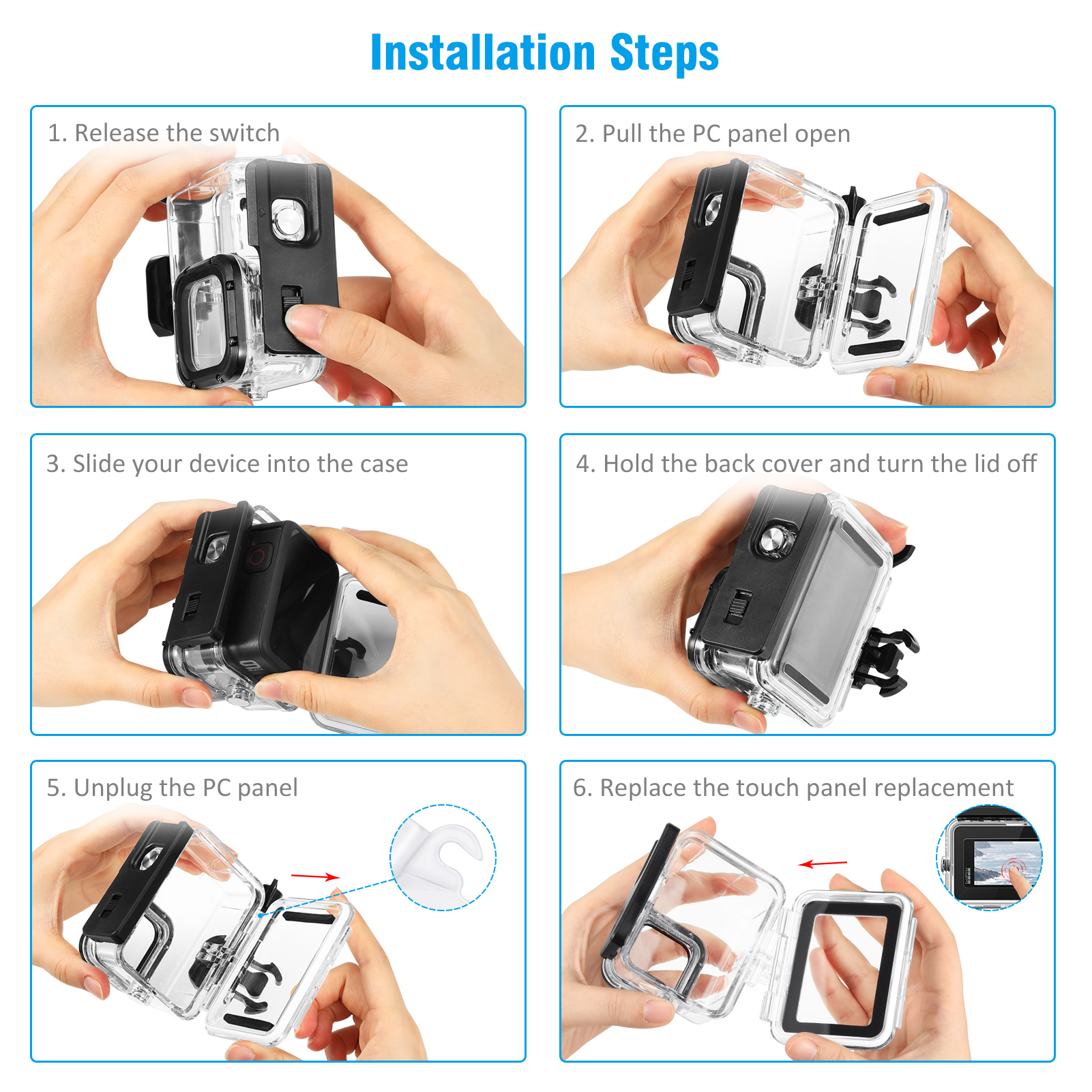 Installation Steps

1. Release the switch

2. Pull the PC panel open

3. Slide your device into the case

4. Hold the back cover and turn the lid off

5. Unplug the PC panel

6. Replace the touch panel replacement