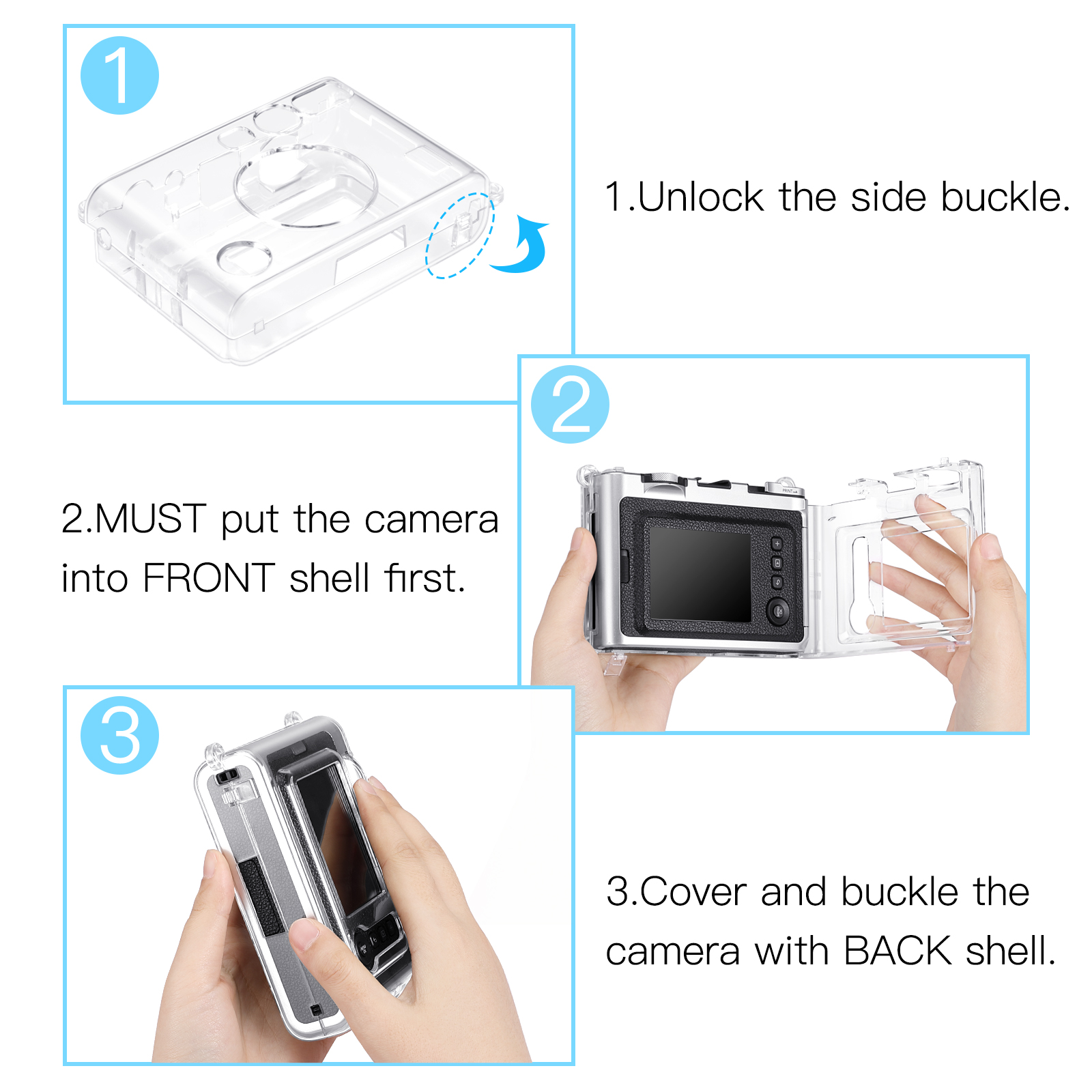 1

1.Unlock the side buckle.

2

2.MUST put the camera into FRONT shell first.

3

3.Cover and buckle the camera with BACK shell.