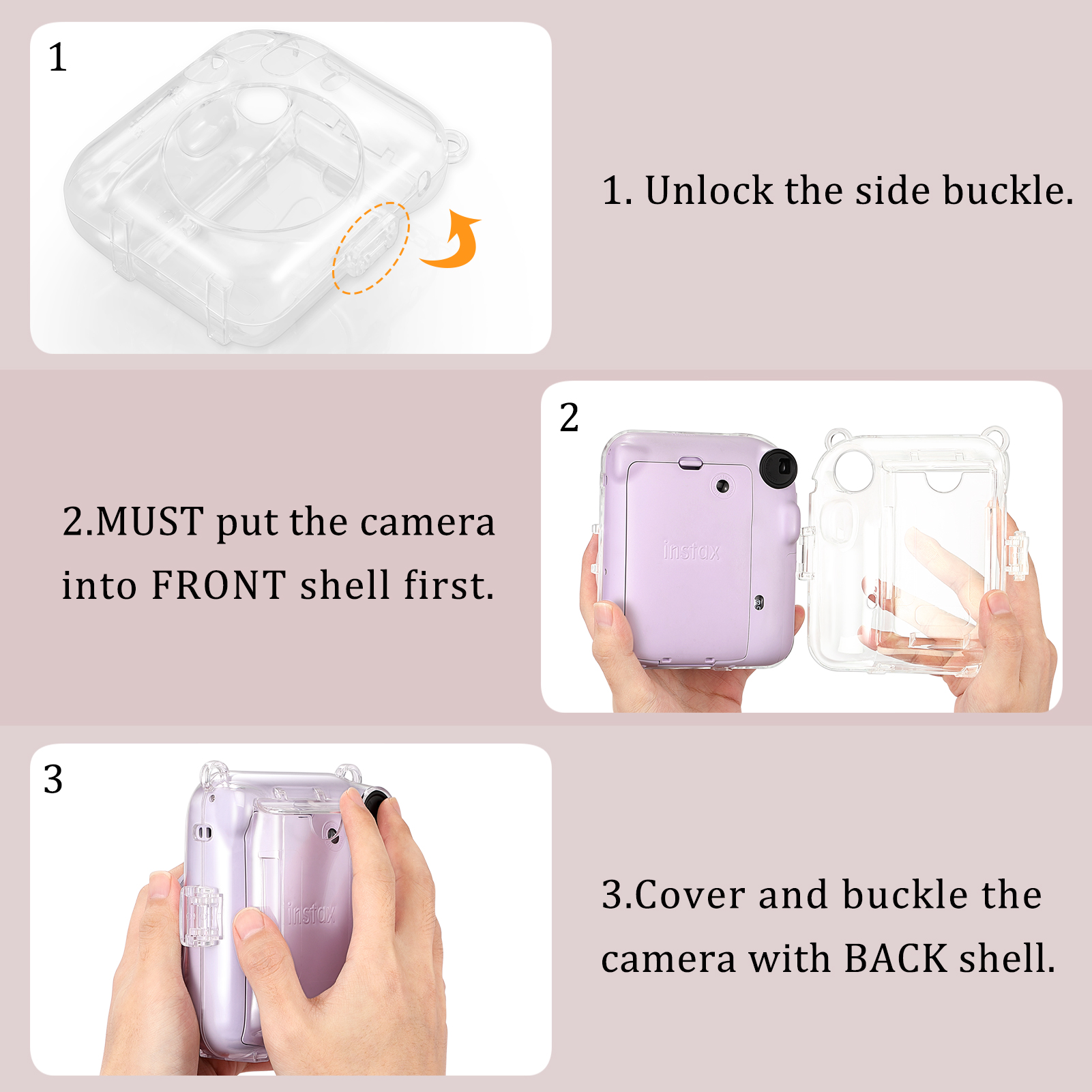 1

1. Unlock the side buckle.

2.MUST put the camera into FRONT shell first.

2

instax

3

instax

3.Cover and buckle the camera with BACK shell.