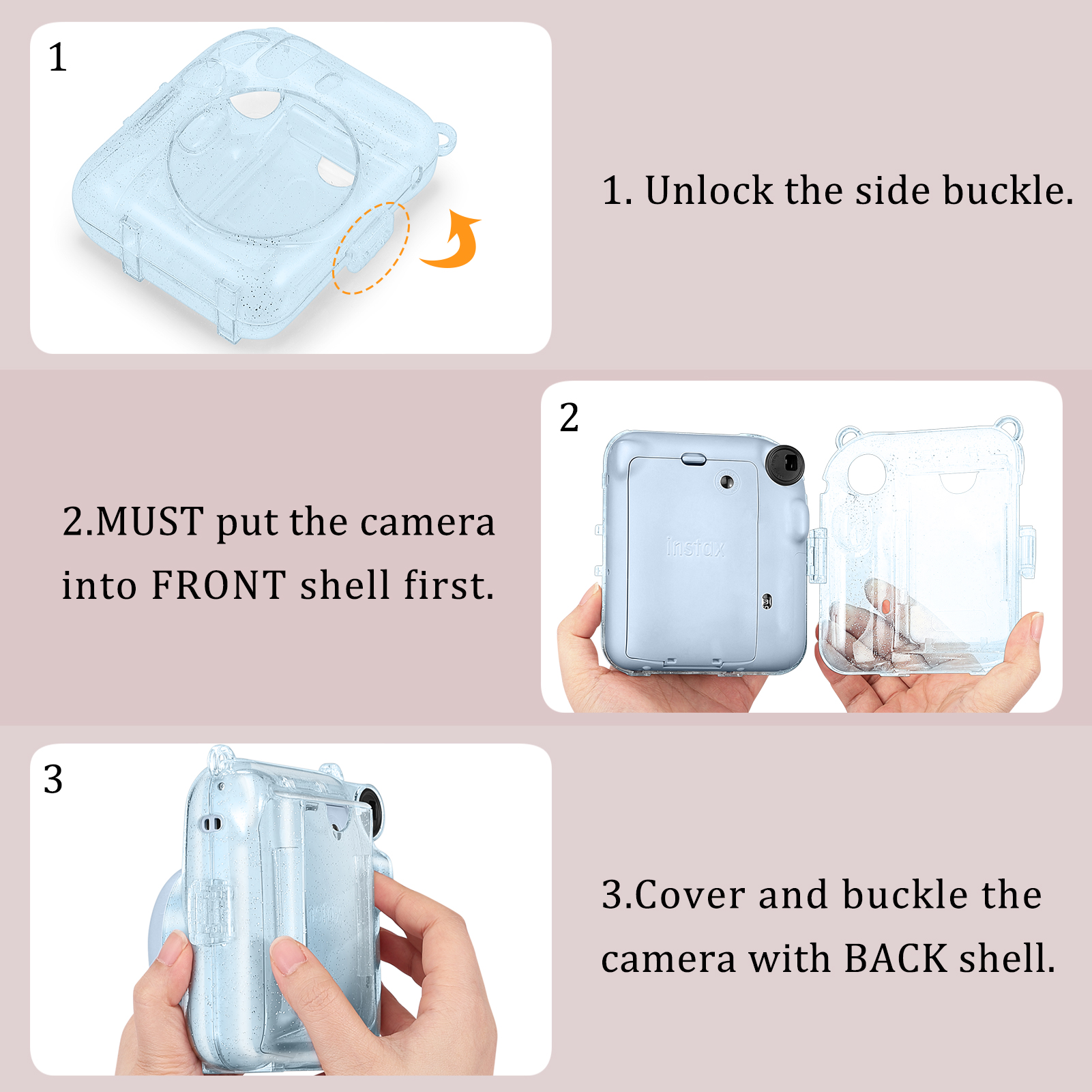 1

1. Unlock the side buckle.

2.MUST put the camera into FRONT shell first.

2

instax

3

3.Cover and buckle the camera with BACK shell.