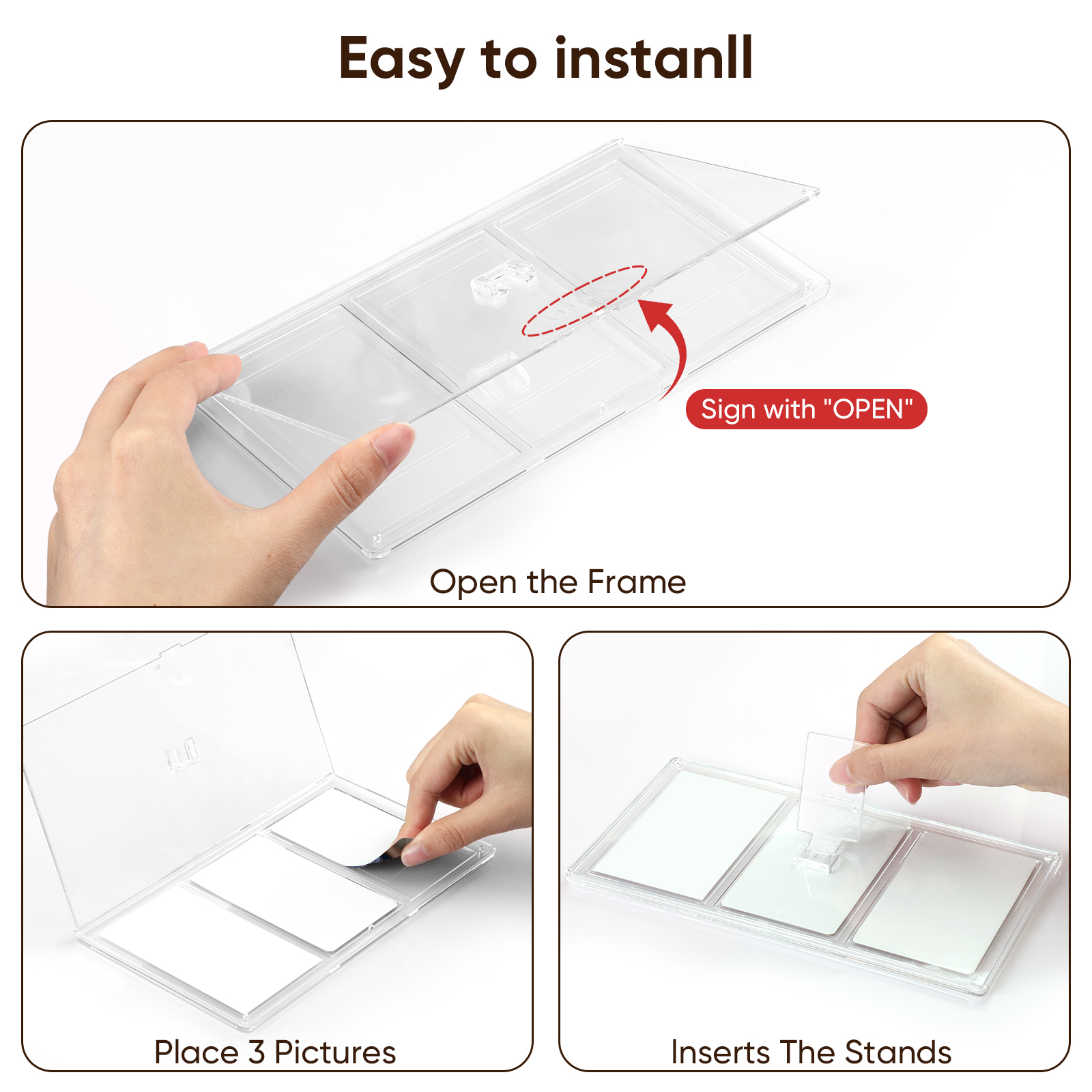 Easy to instanll

Sign with "OPEN"

Open the Frame

Place 3 Pictures

Inserts The Stands