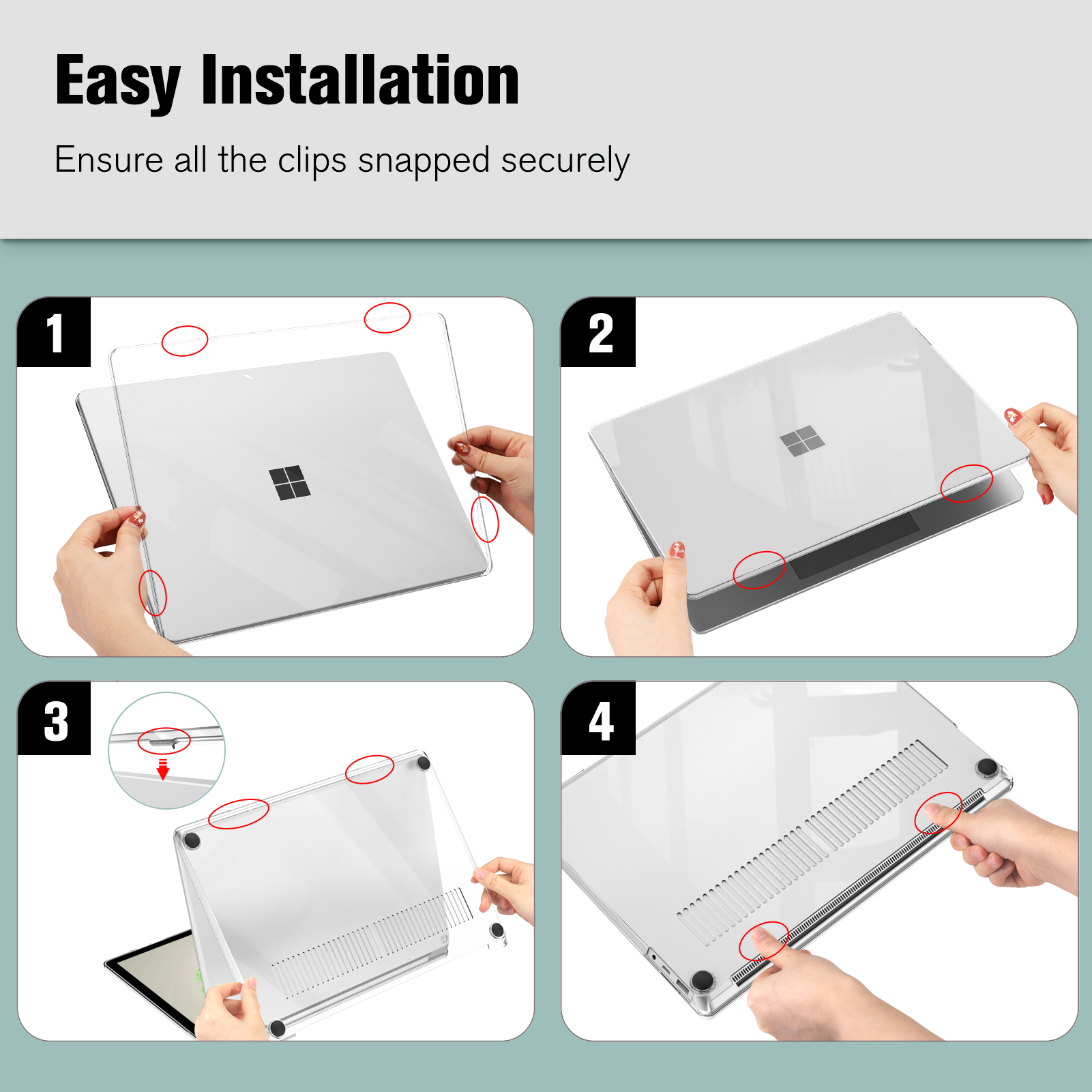 Easy Installation

Ensure all the clips snapped securely

1

2

3

4