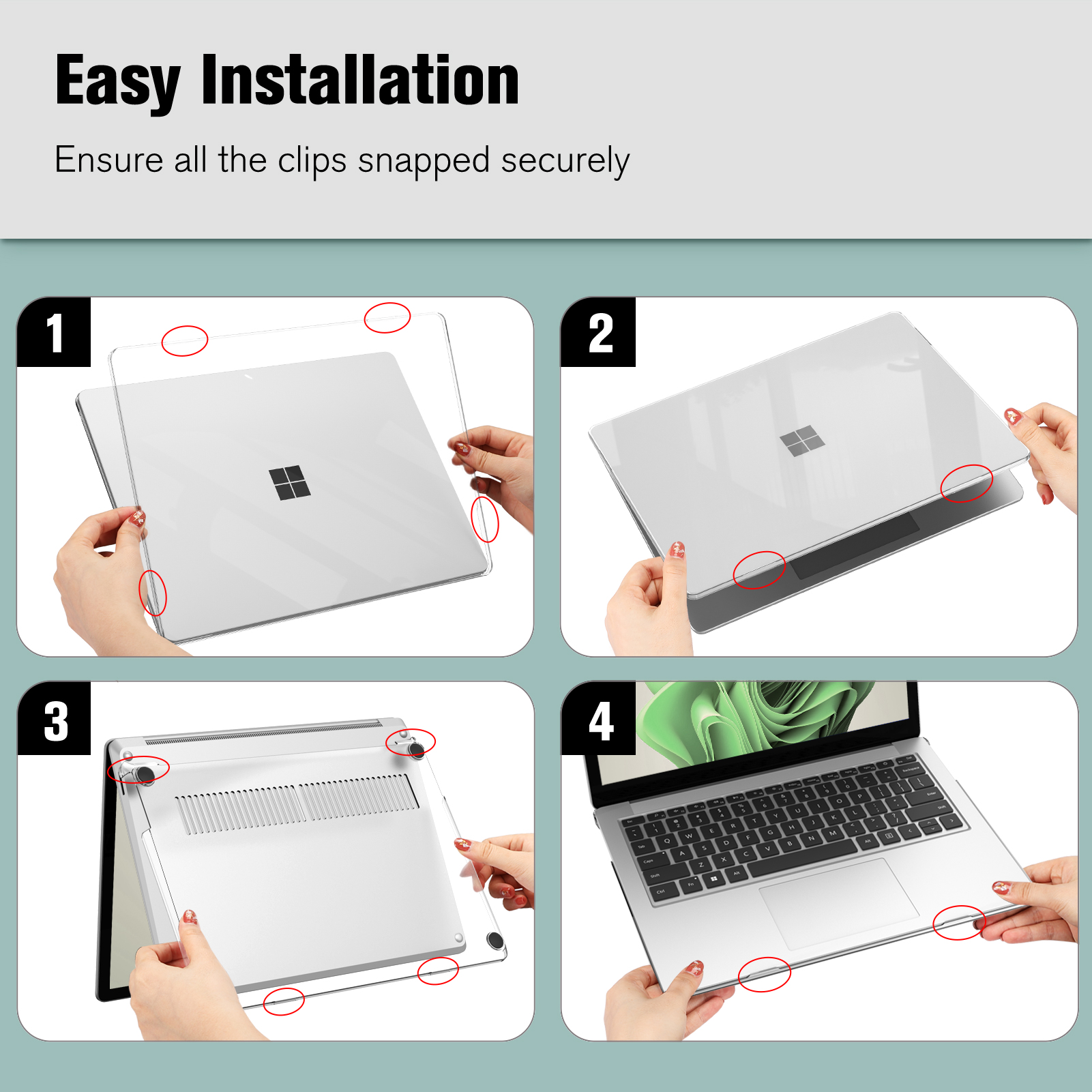 Easy Installation

Ensure all the clips snapped securely

1

2

3

4