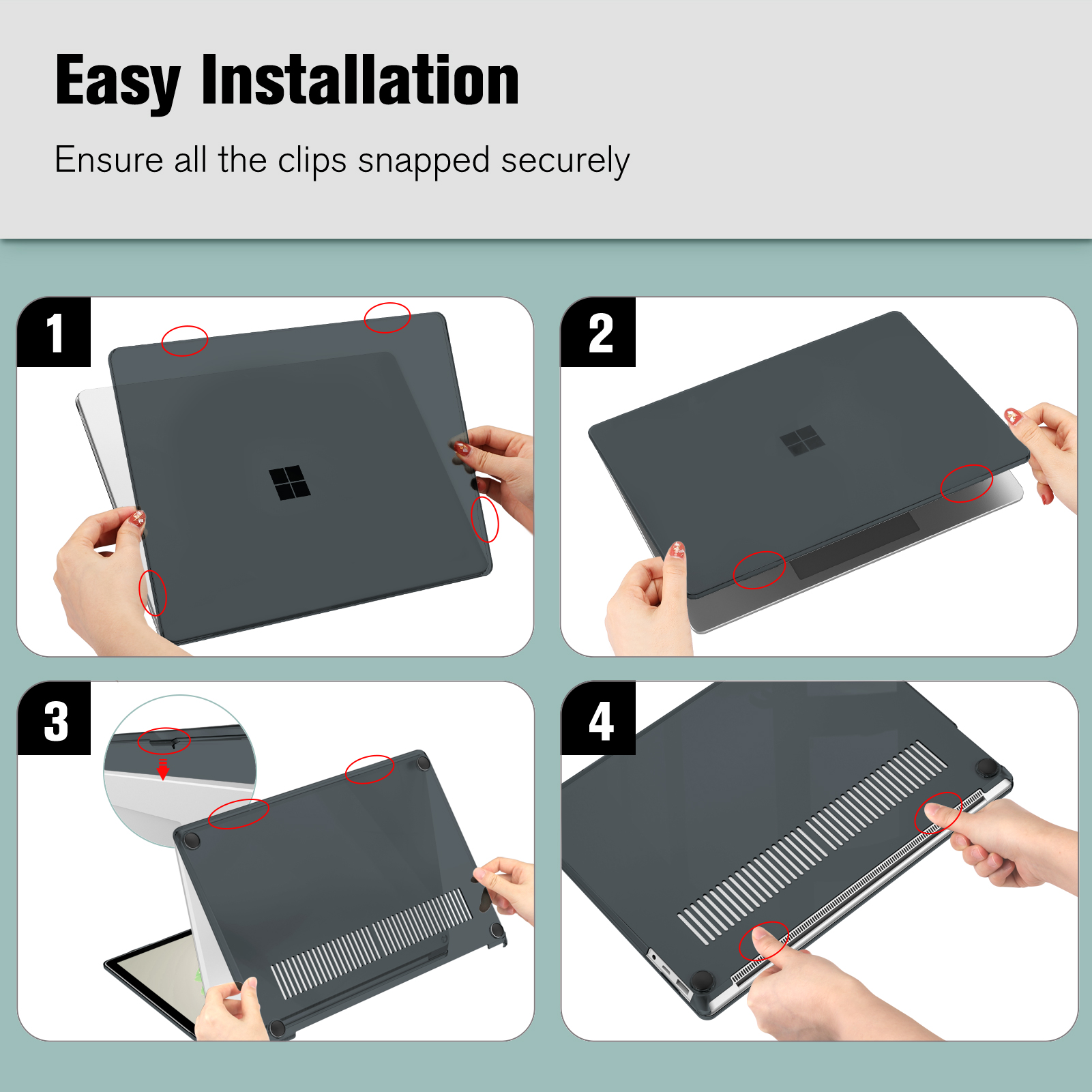 Easy Installation

Ensure all the clips snapped securely

1

2

3

4