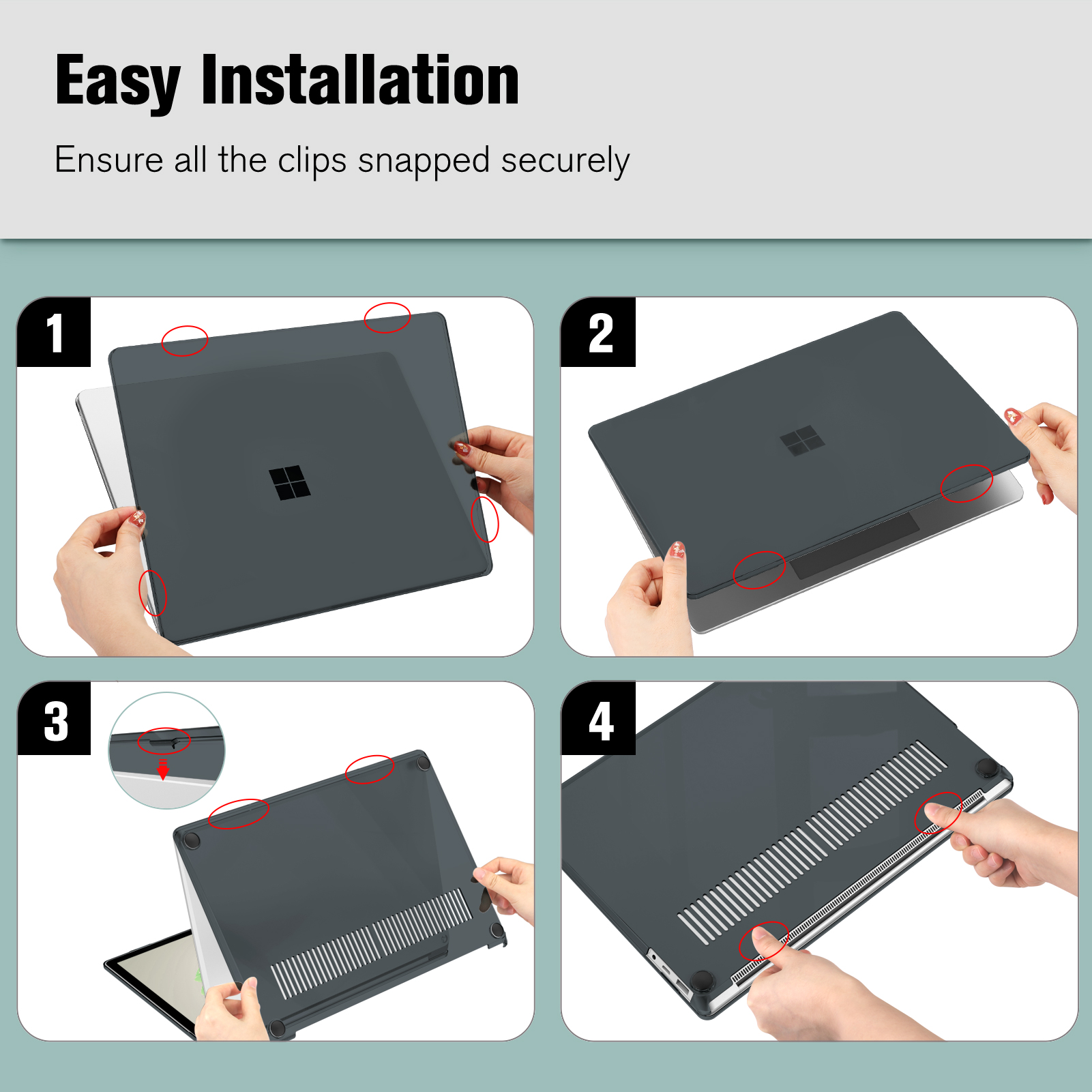 Easy Installation

Ensure all the clips snapped securely

1

2

3

4