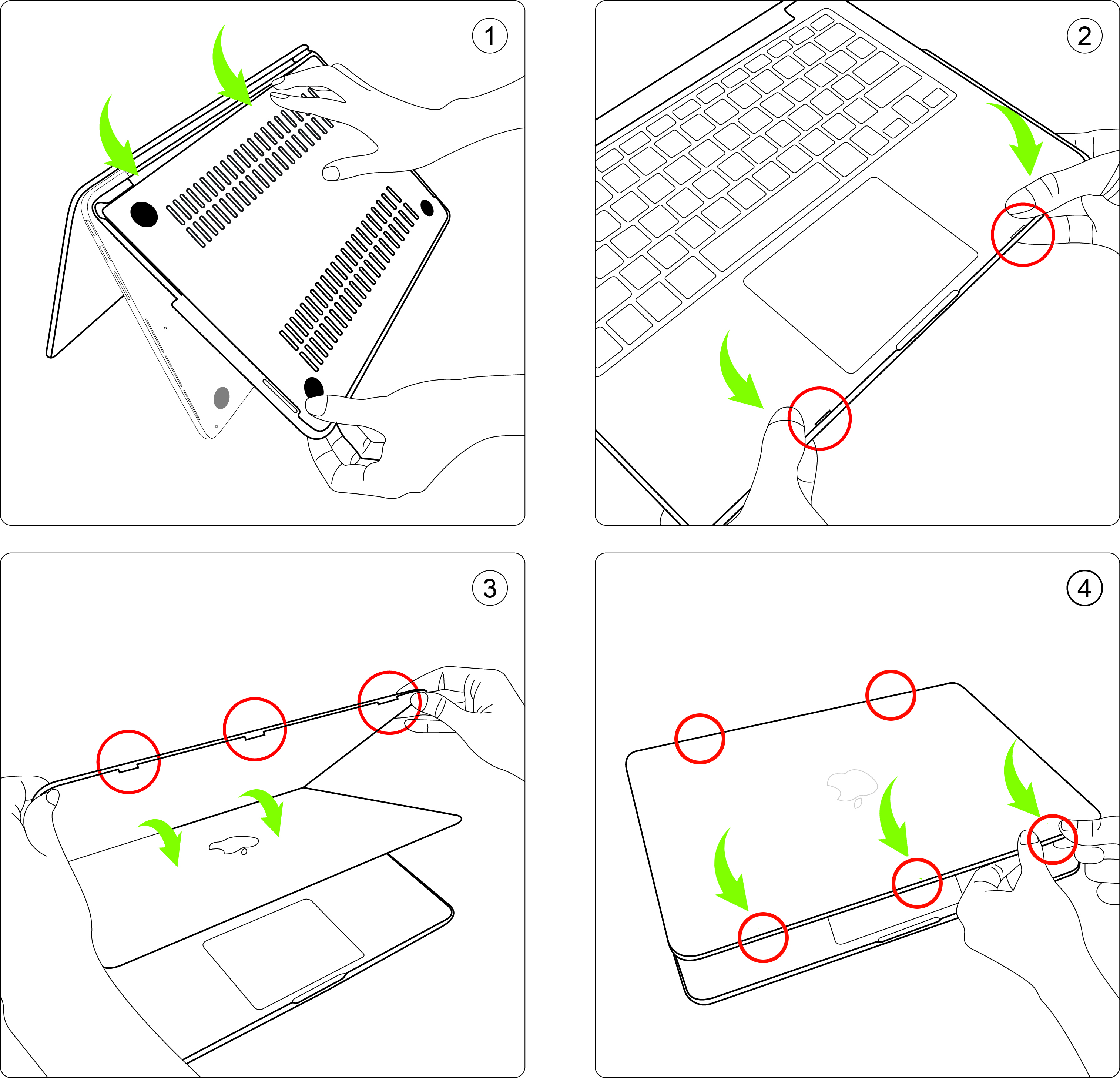 1

2

3

4