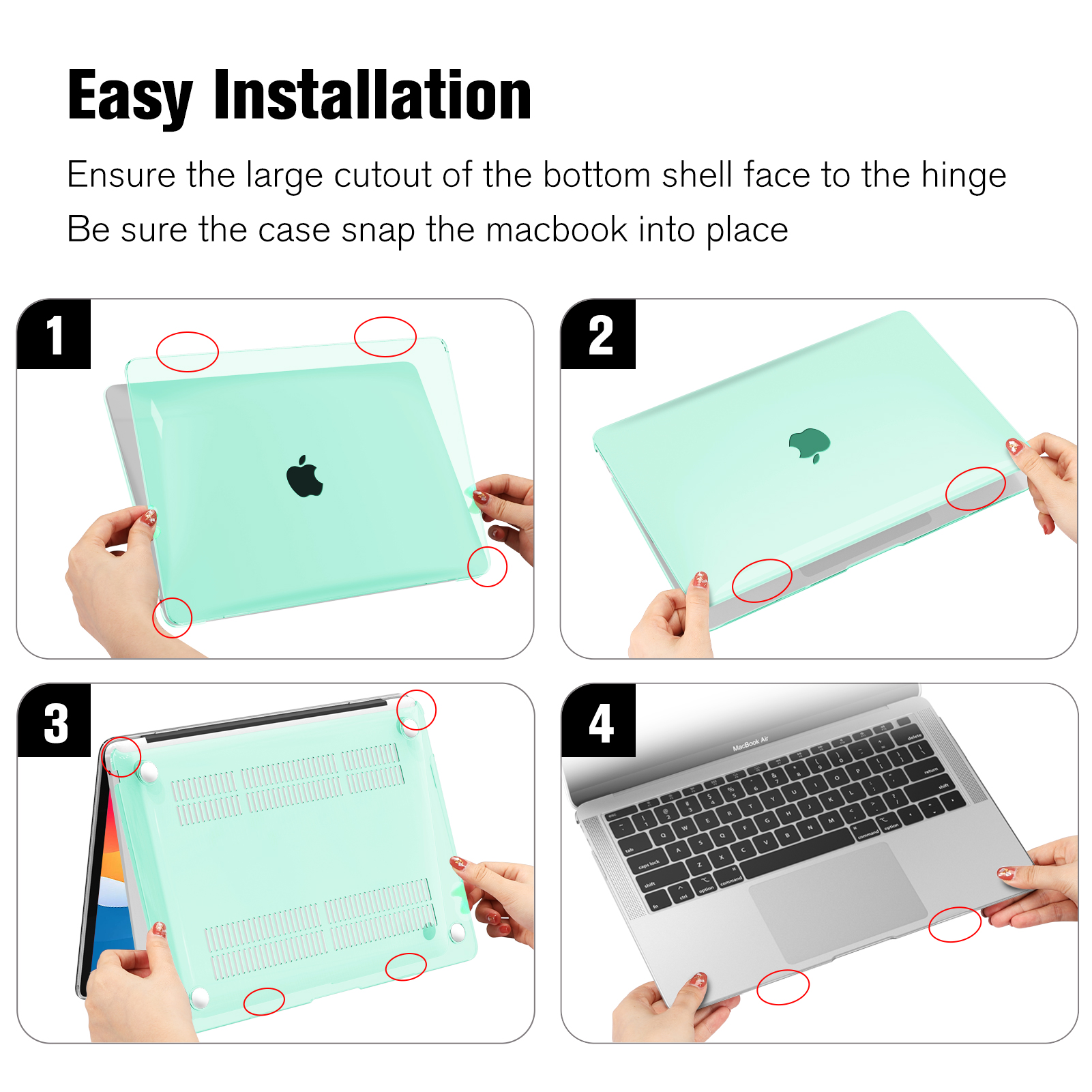 Easy Installation

Ensure the large cutout of the bottom shell face to the hinge

Be sure the case snap the macbook into place

1

2

3

4

MacBook Air