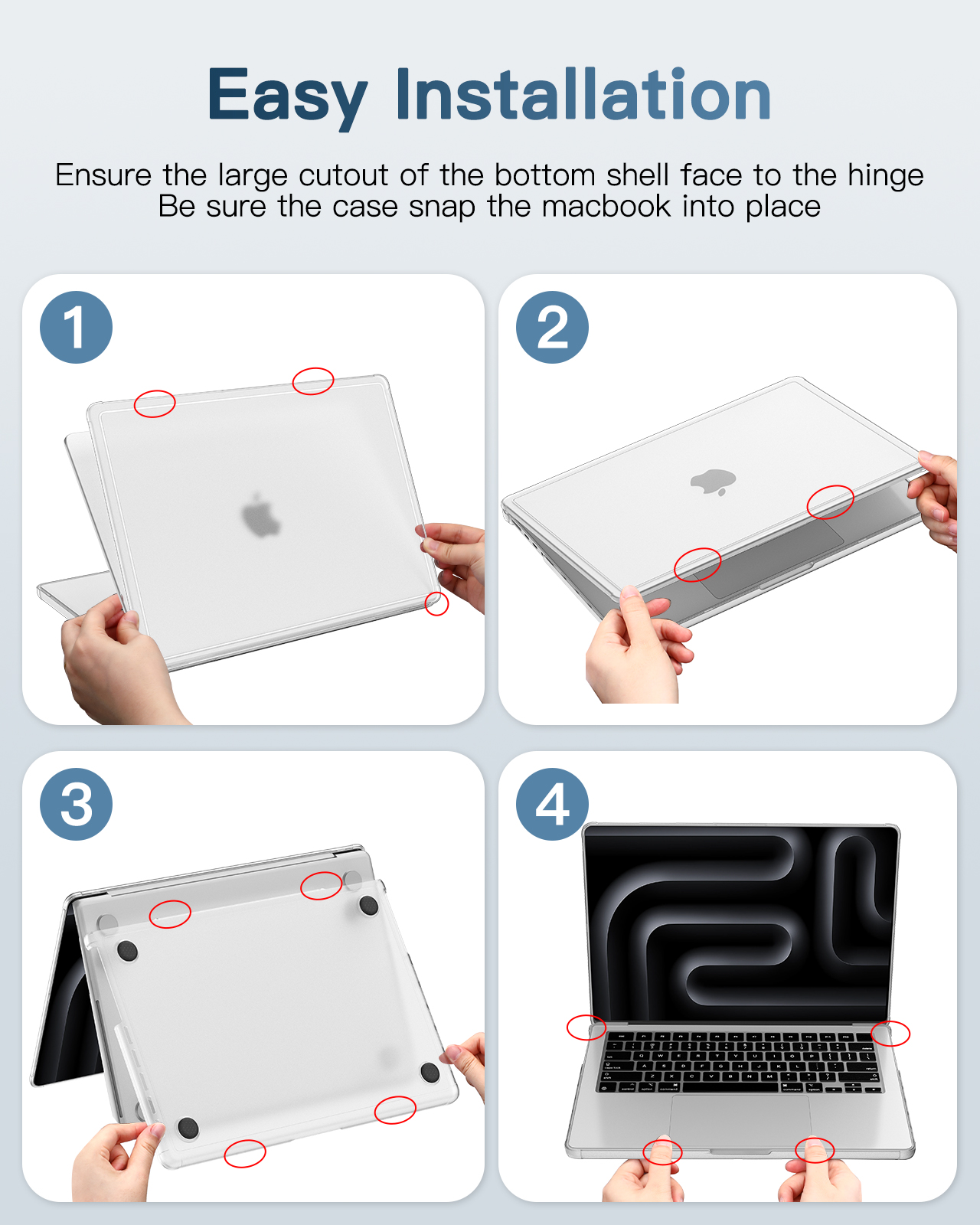 Easy Installation

Ensure the large cutout of the bottom shell face to the hinge
Be sure the case snap the macbook into place

1

2

3

4