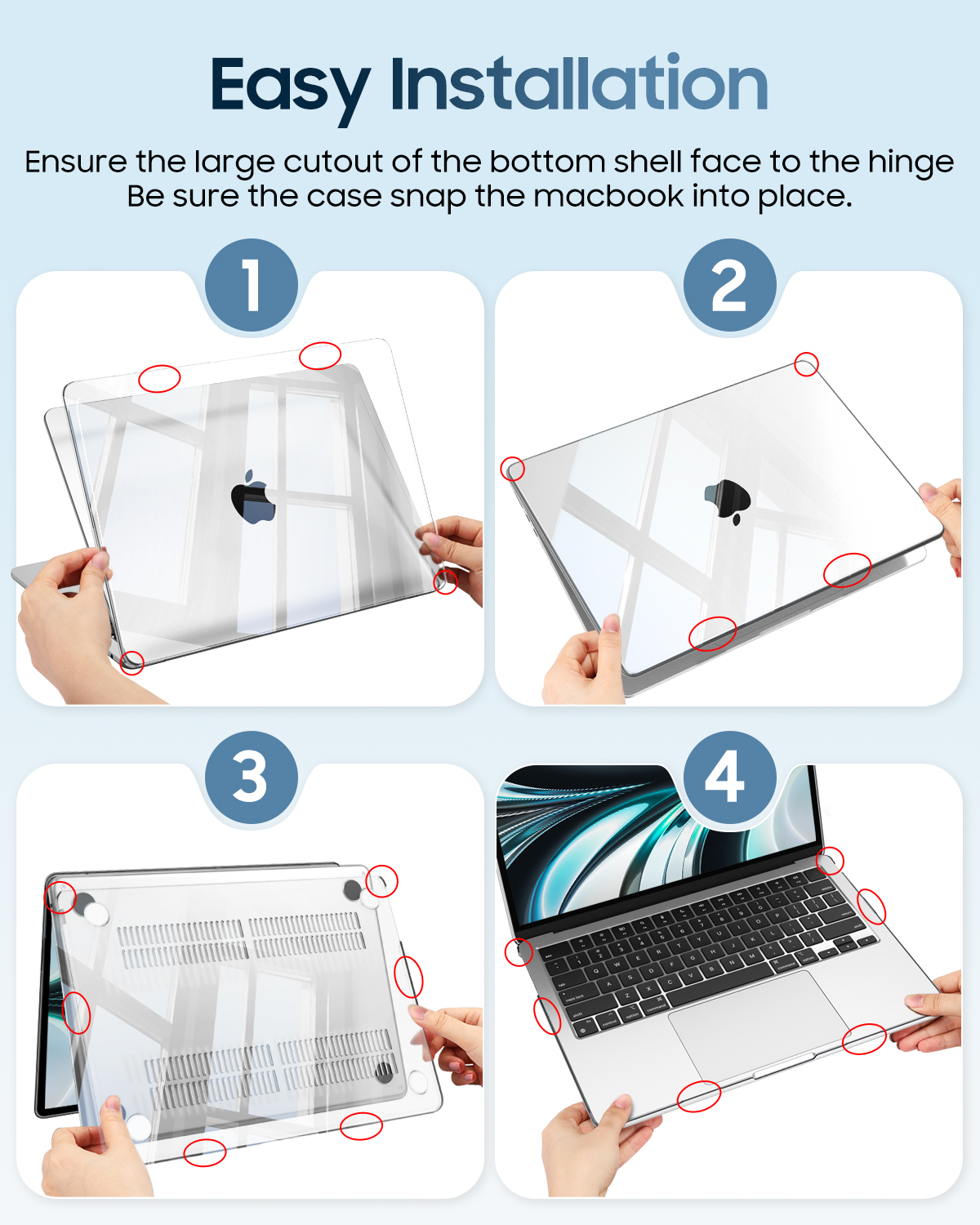 Easy Installation

Ensure the large cutout of the bottom shell face to the hinge
Be sure the case snap the macbook into place.

1

2

3

4