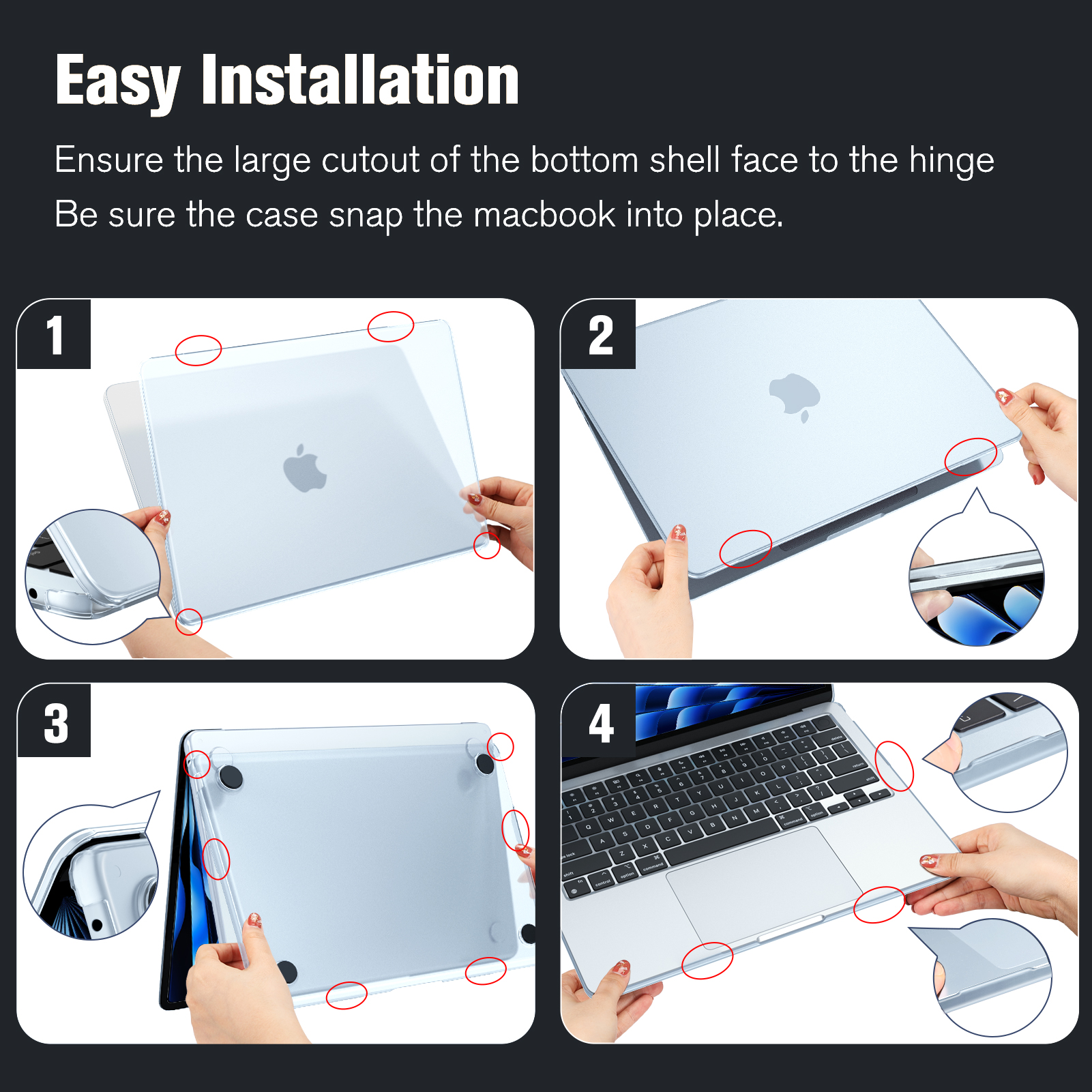 Easy Installation

Ensure the large cutout of the bottom shell face to the hinge
Be sure the case snap the macbook into place.

1

2

3

4