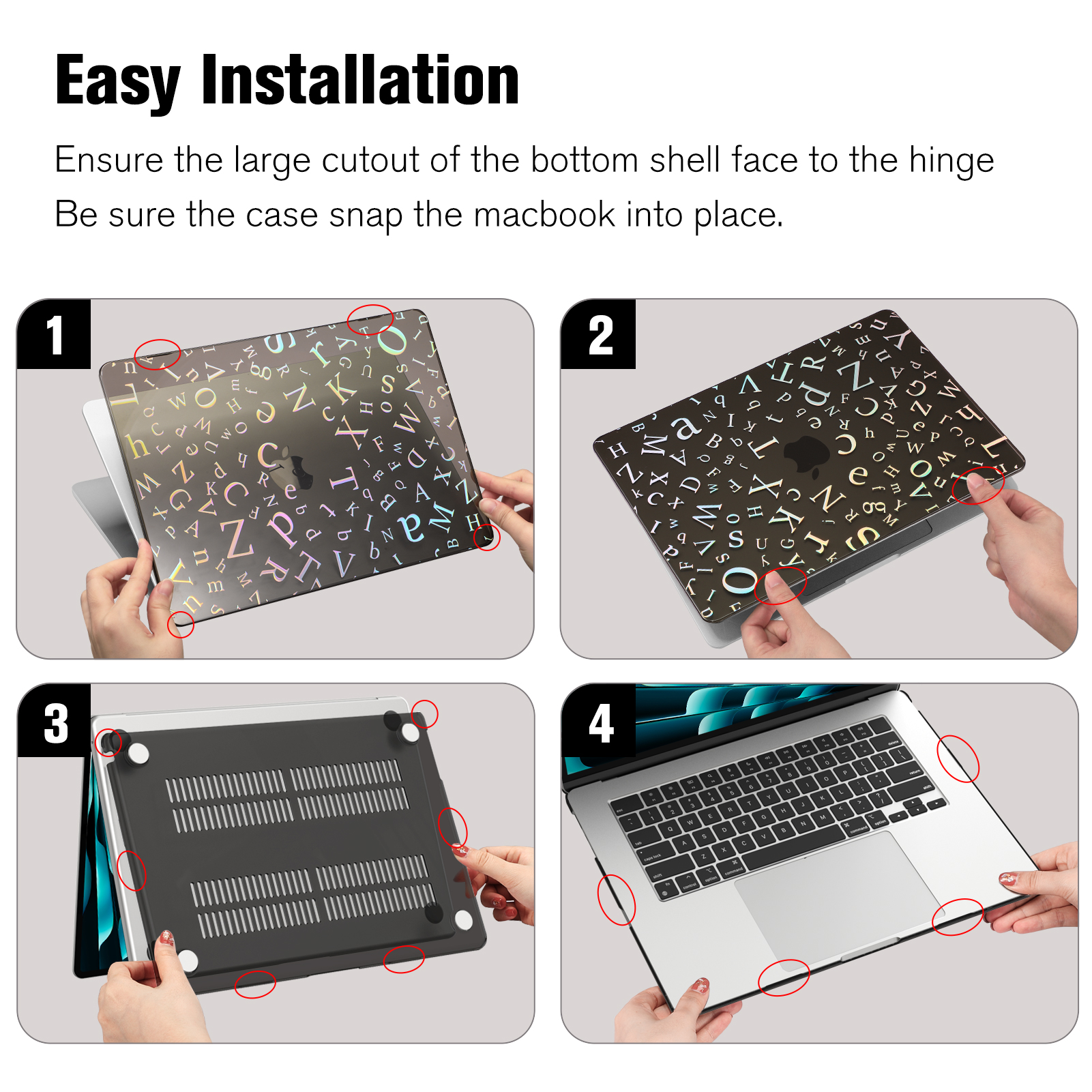 Easy Installation

Ensure the large cutout of the bottom shell face to the hinge
Be sure the case snap the macbook into place.

1

2

3

4