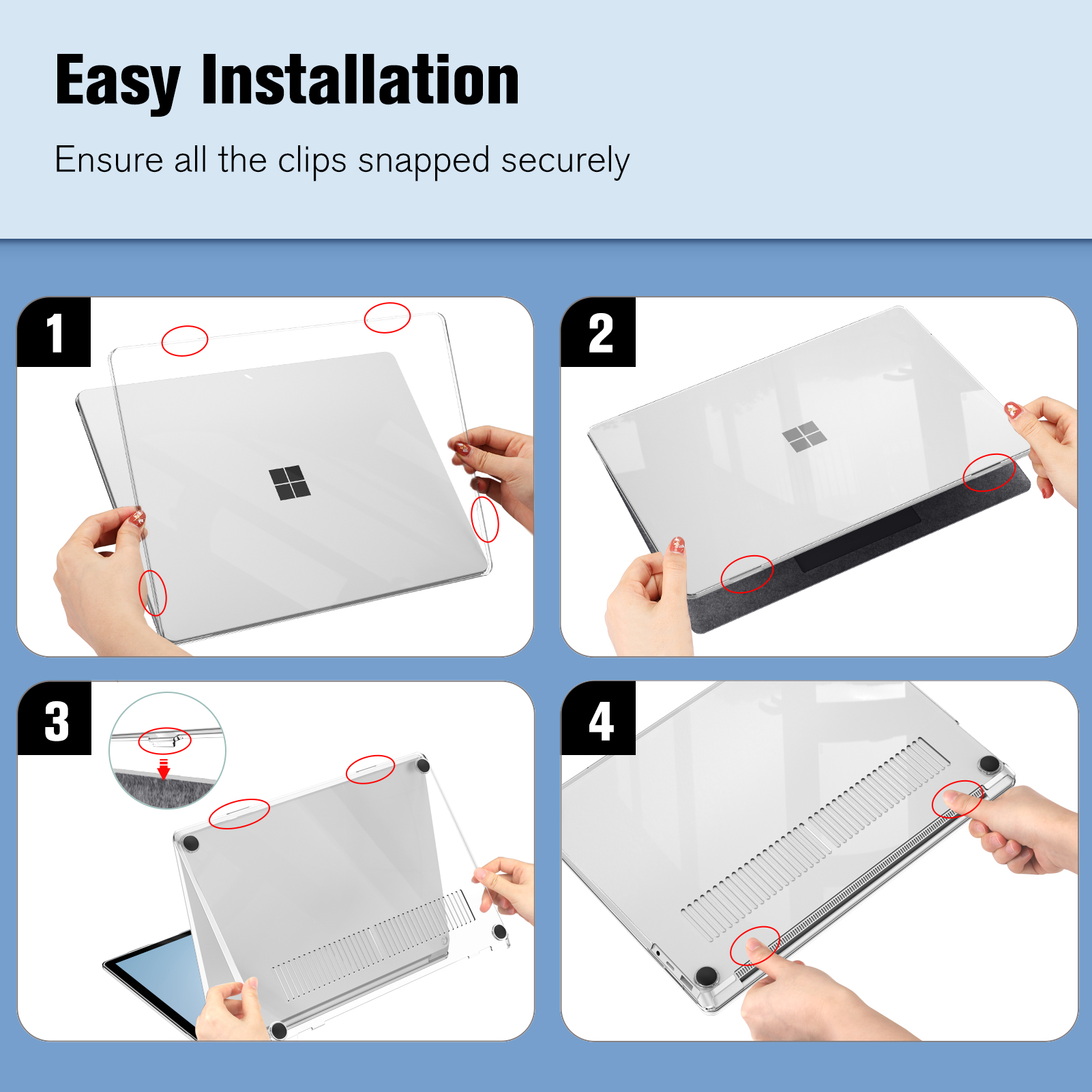 Easy Installation

Ensure all the clips snapped securely

1

2

3

4