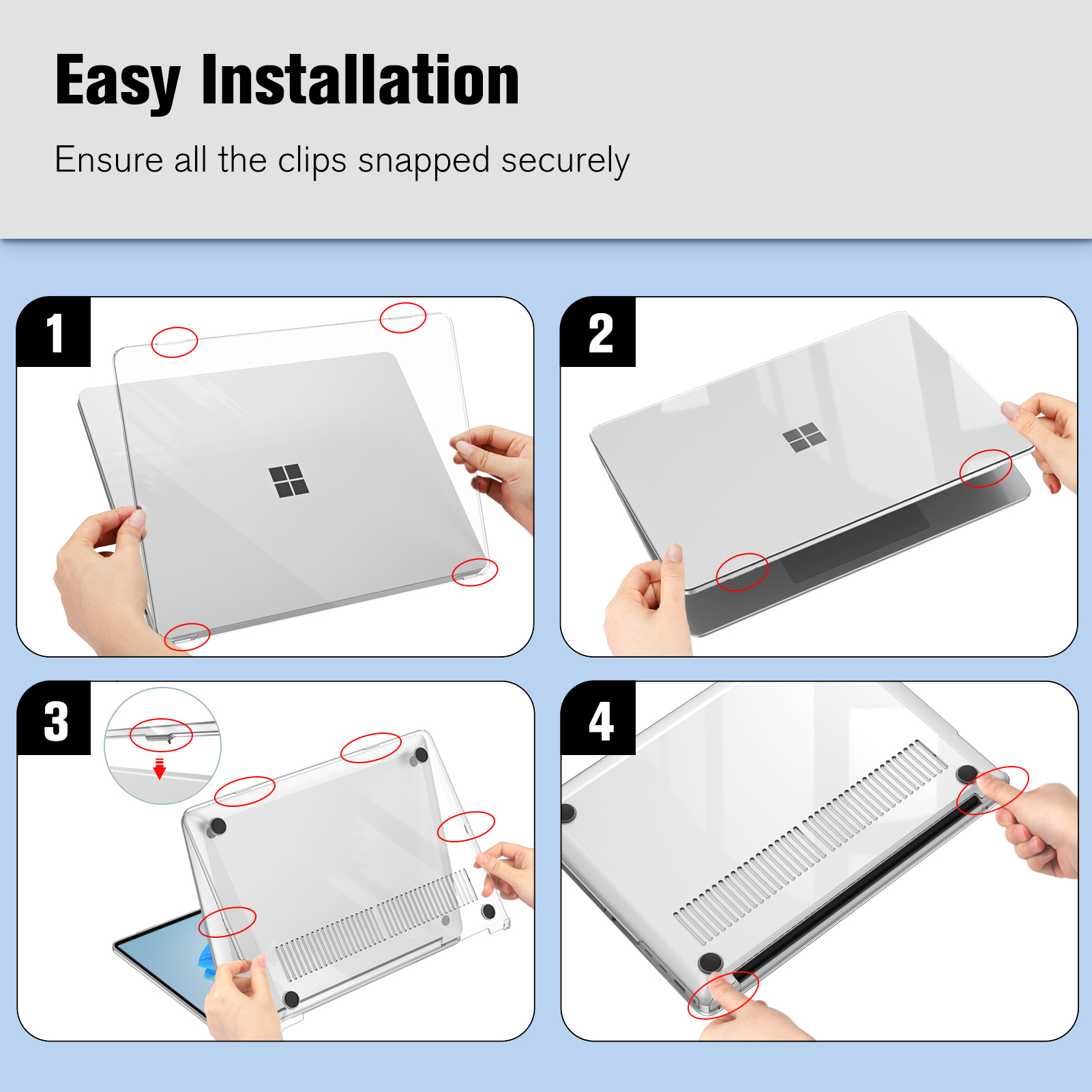 Easy Installation

Ensure all the clips snapped securely

1

2

3

4