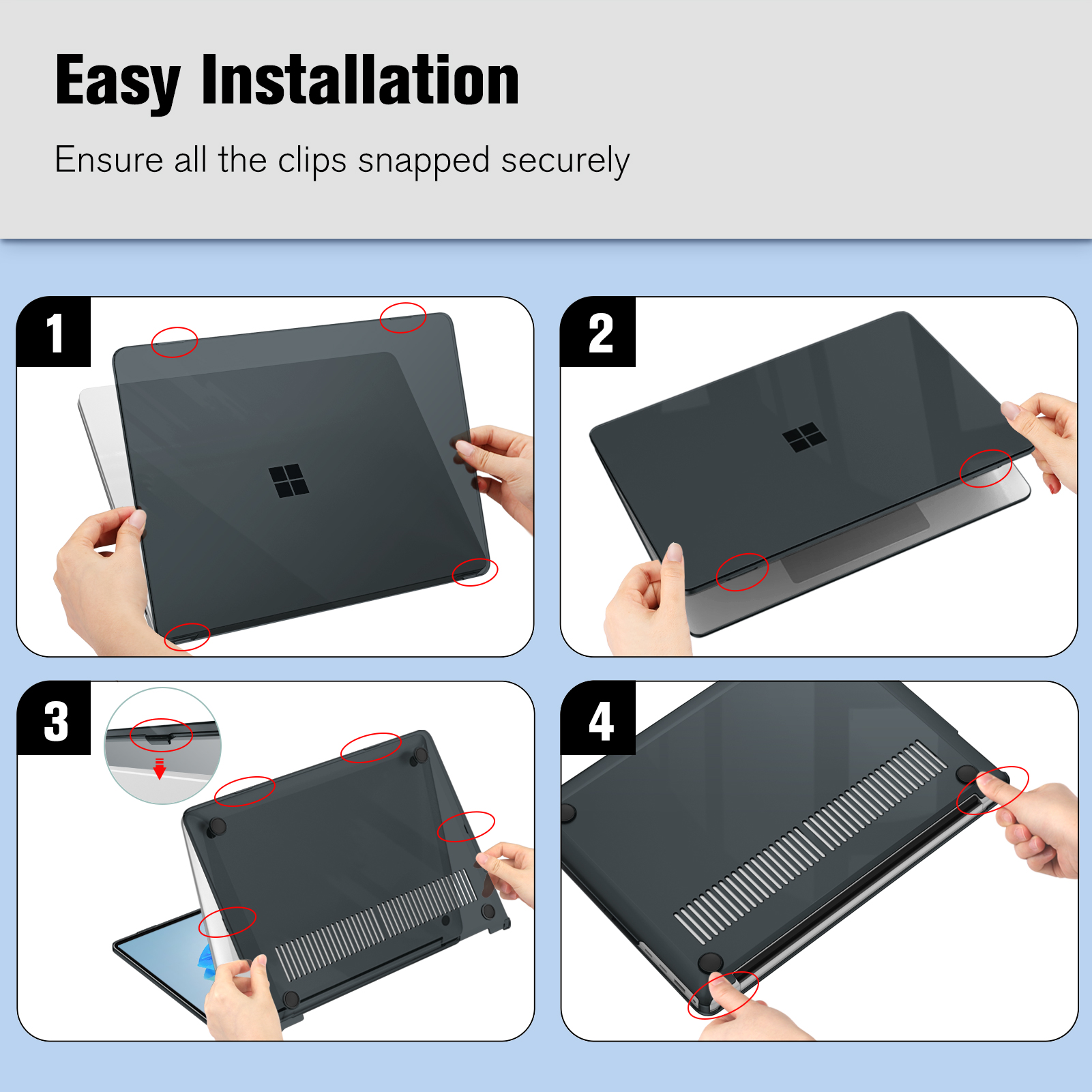 Easy Installation

Ensure all the clips snapped securely

1

2

3

4