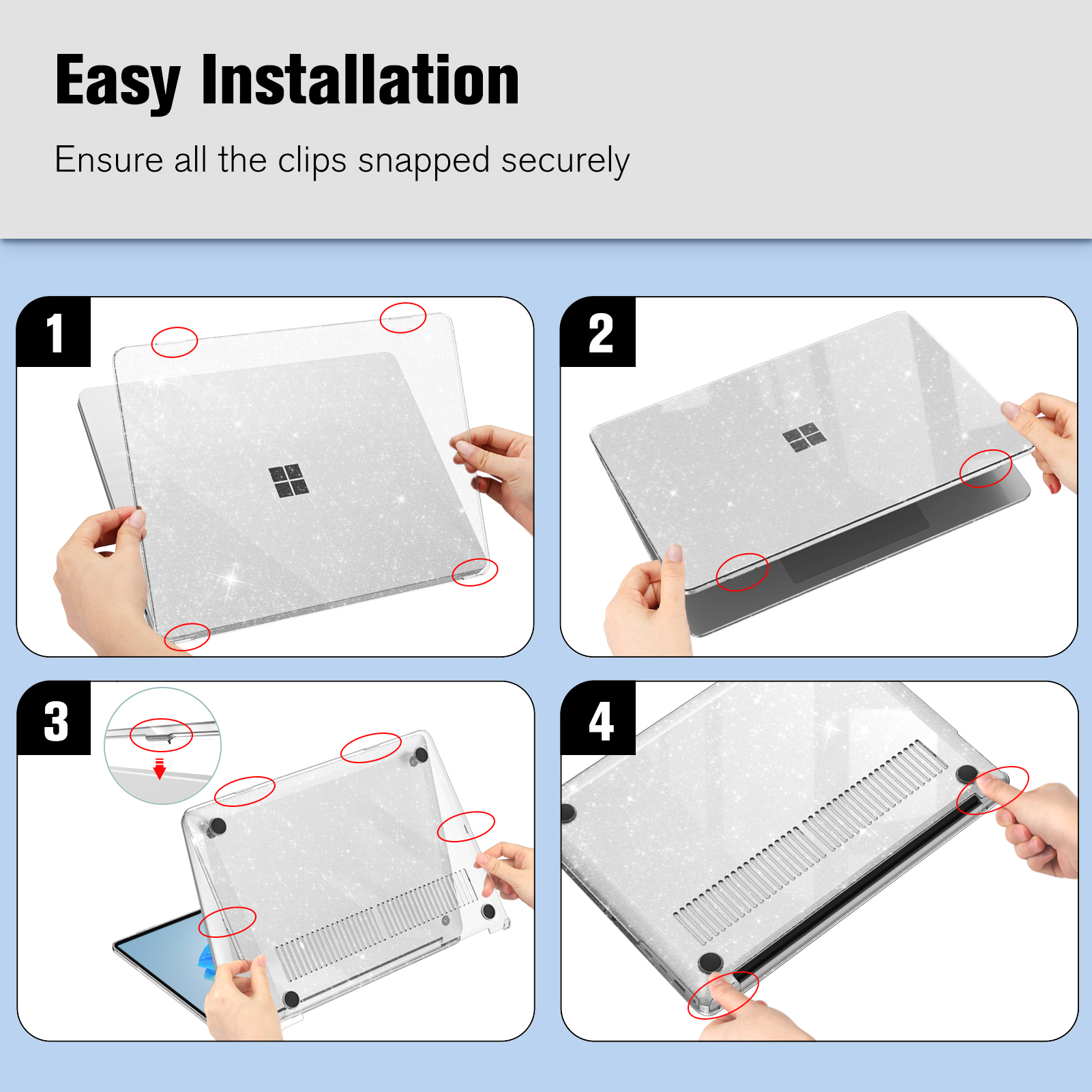 Easy Installation

Ensure all the clips snapped securely

1

2

3

4