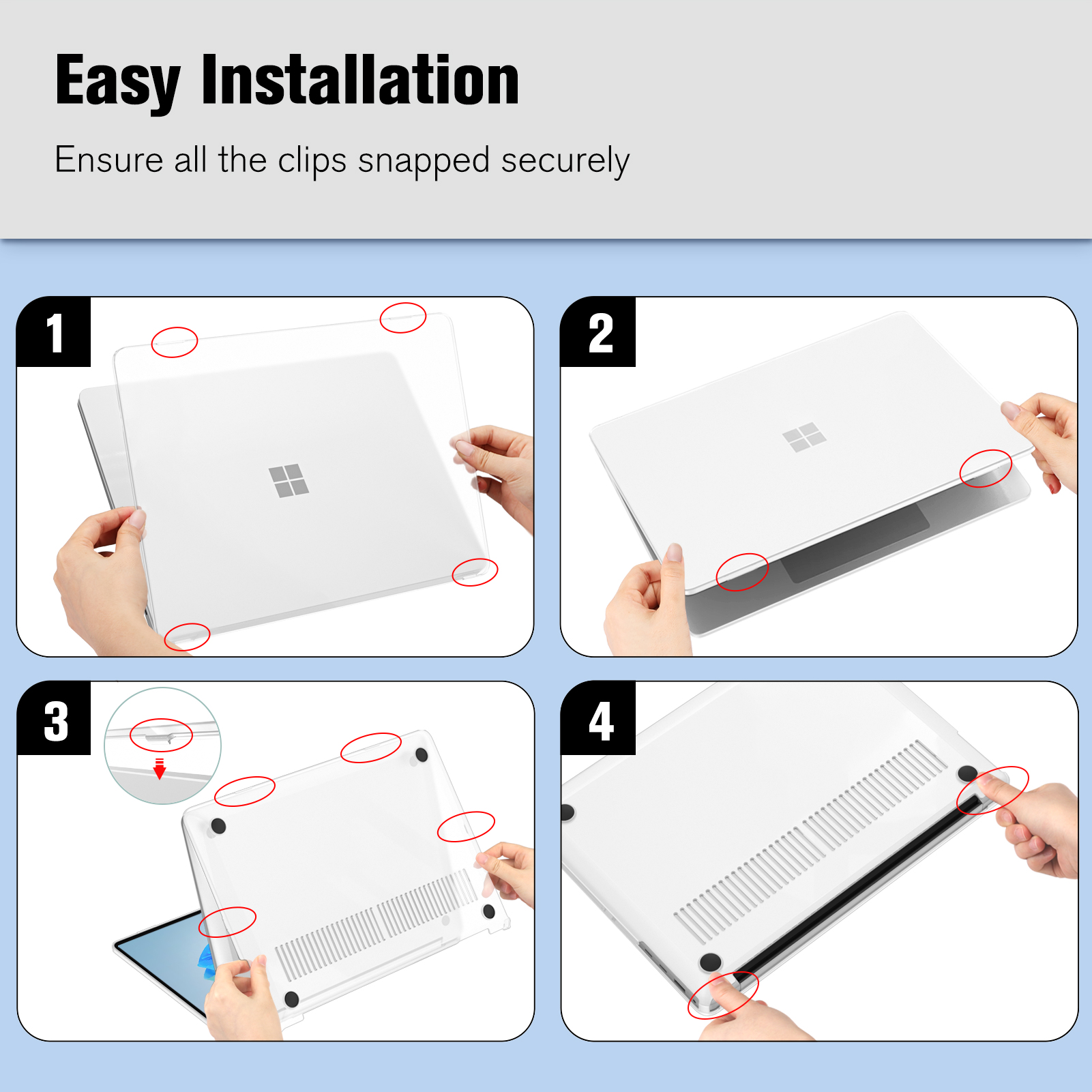 Easy Installation

Ensure all the clips snapped securely

1

2

3

4