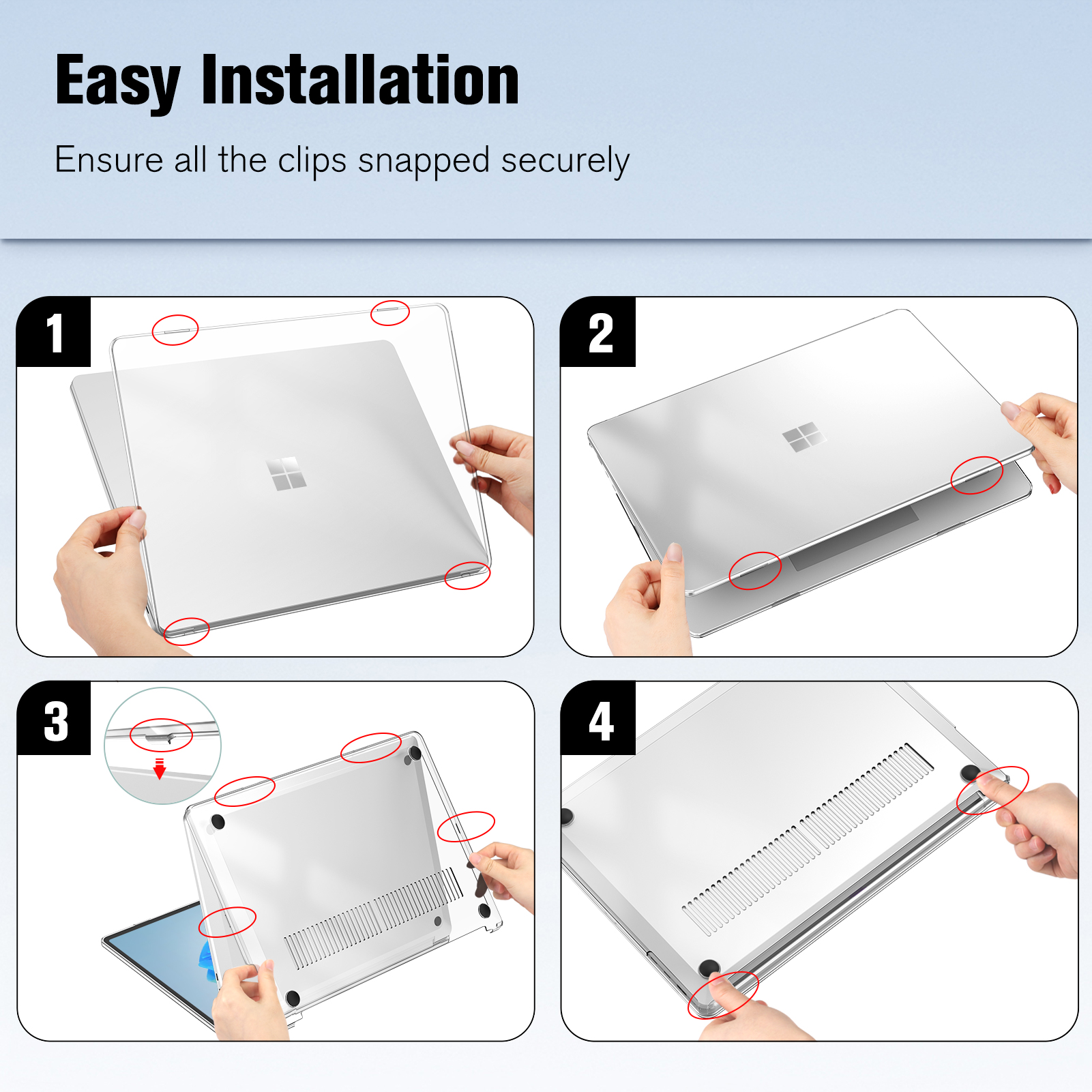 Easy Installation

Ensure all the clips snapped securely

1

2

3

4