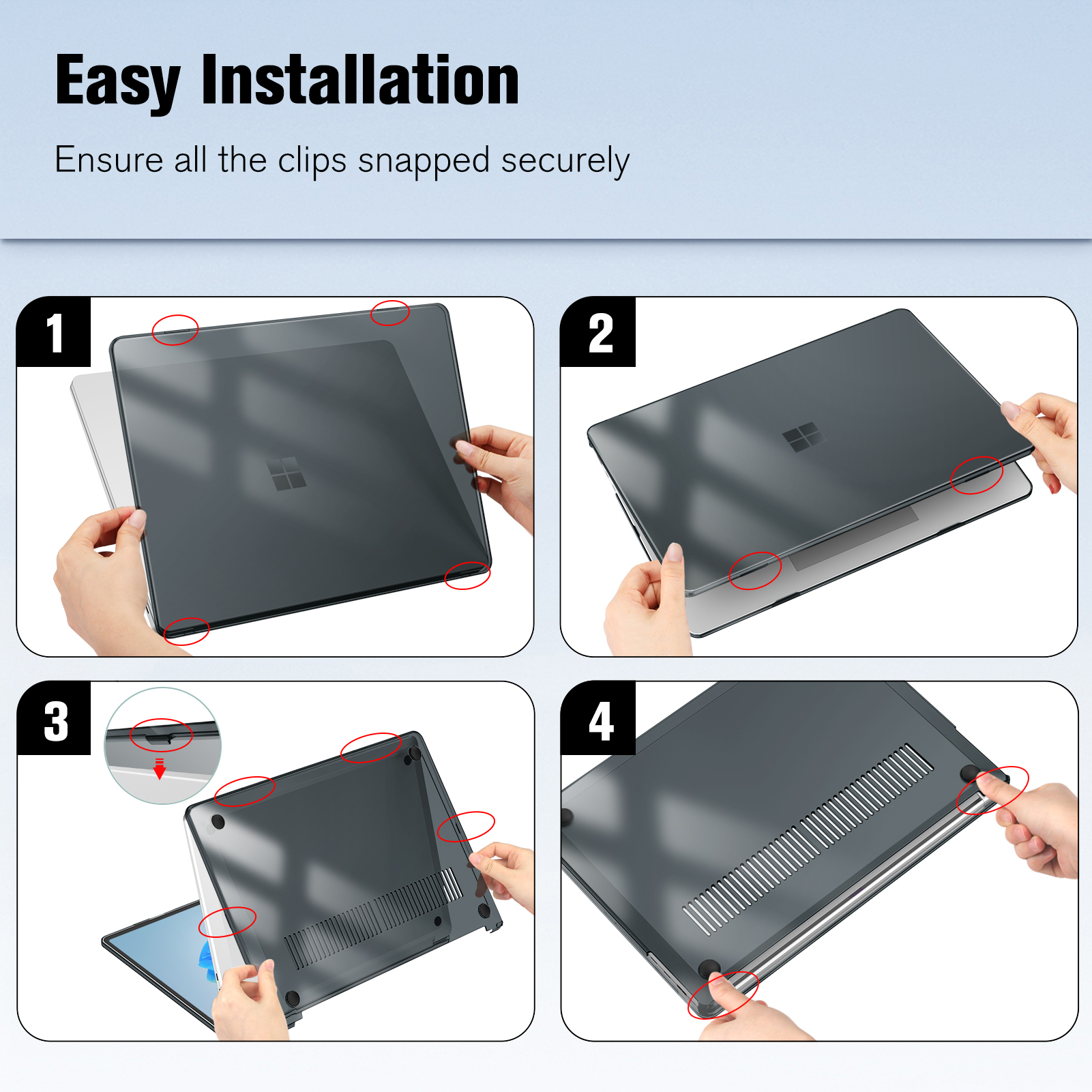 Easy Installation

Ensure all the clips snapped securely

1

2

3

4