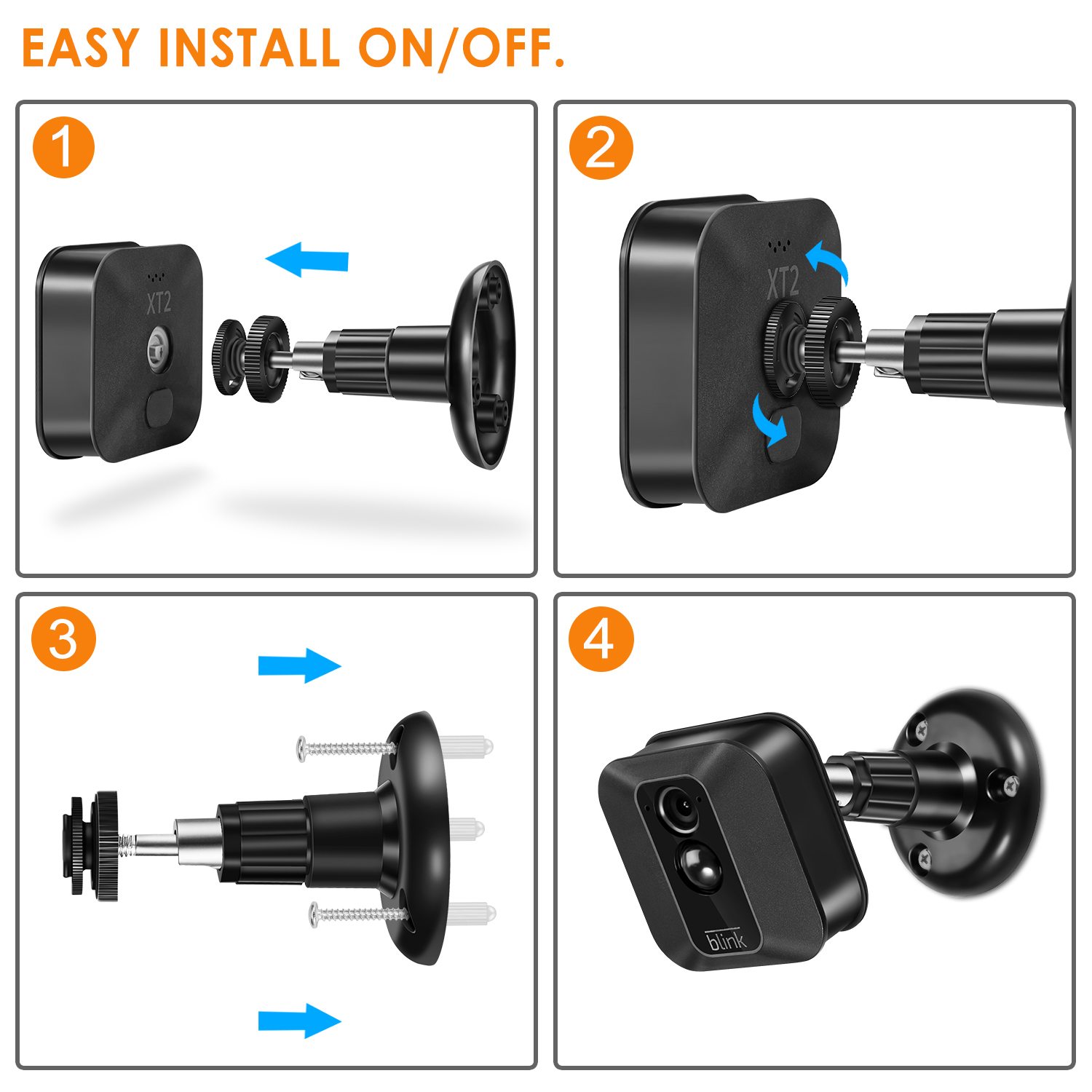 EASY INSTALL ON/OFF.

1

XT2

2

XT2

3

4

blink