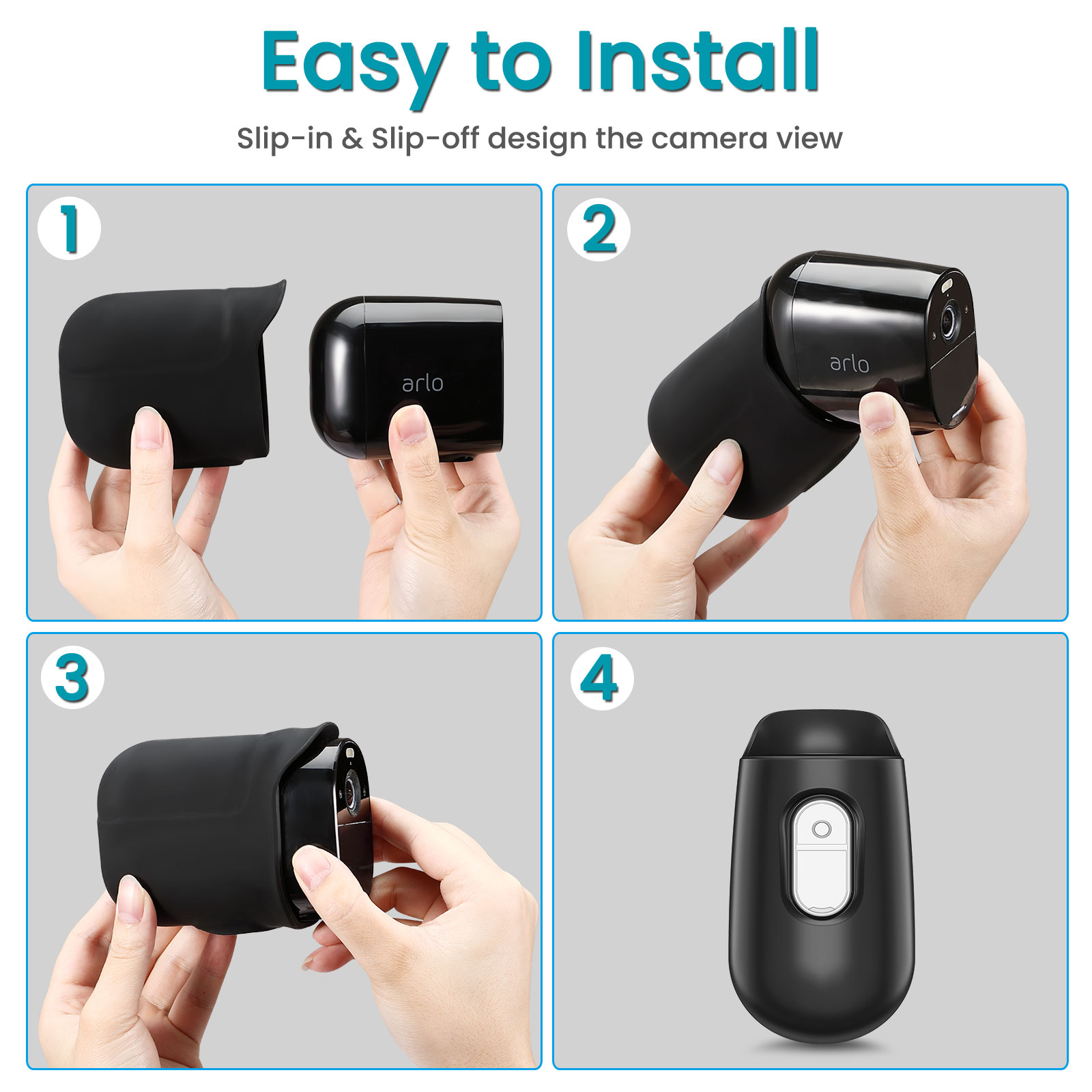 Easy to Install

Slip-in & Slip-off design the camera view

1

arlo

2

arlo

3

4