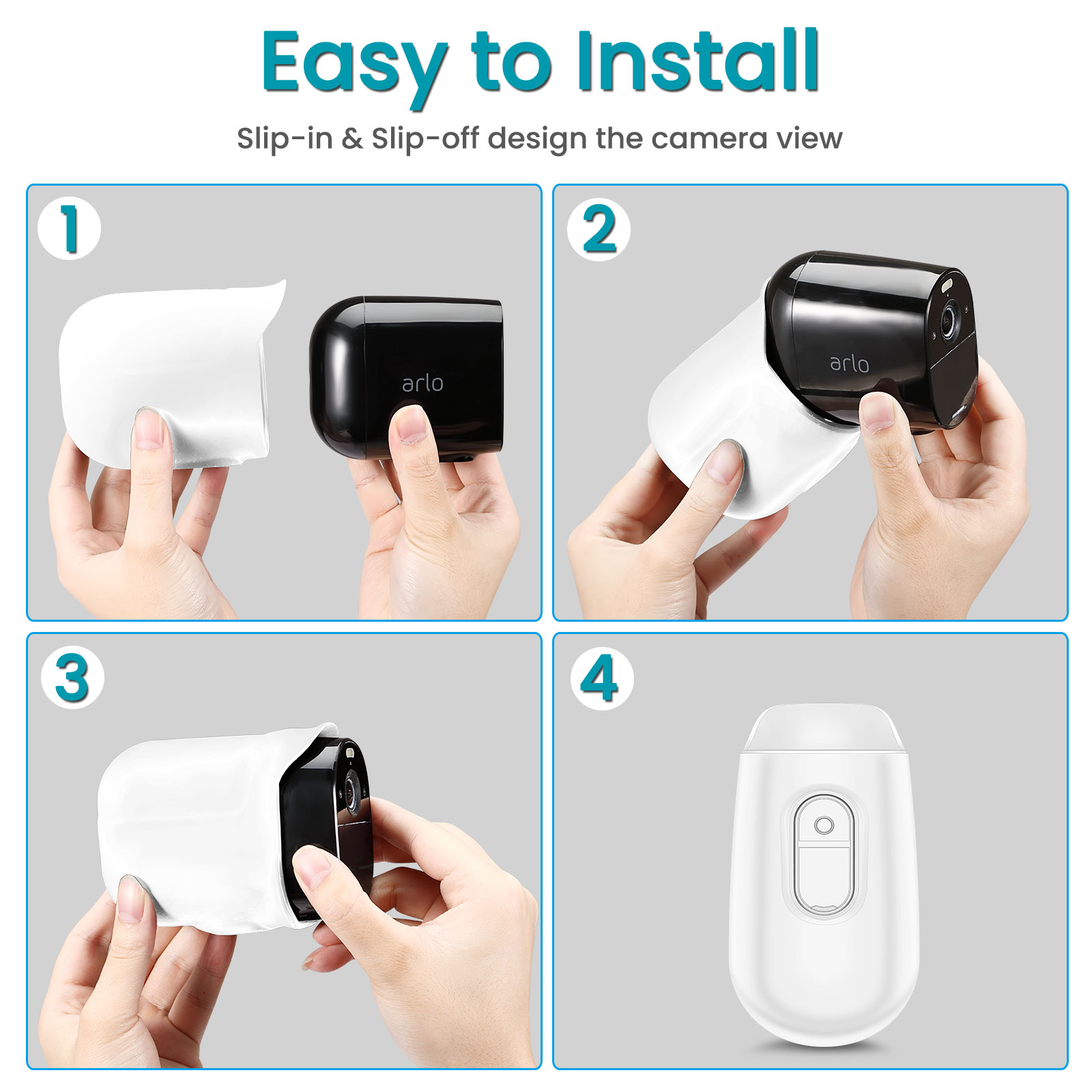 Easy to Install

Slip-in & Slip-off design the camera view

1

arlo

2

arlo

3

4