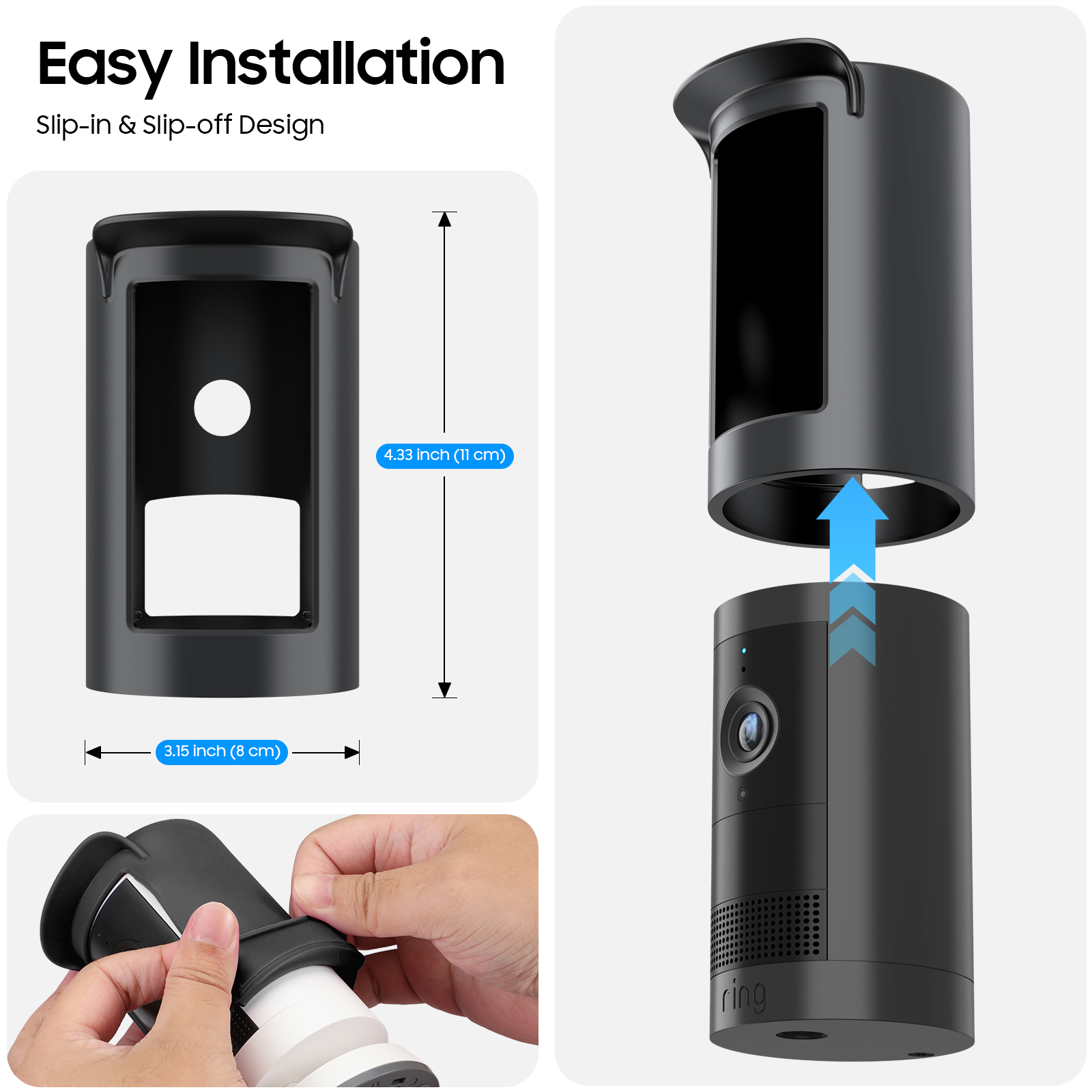 Easy Installation
Slip-in & Slip-off Design

4.33 inch (11 cm)

3.15 inch (8 cm)

ring