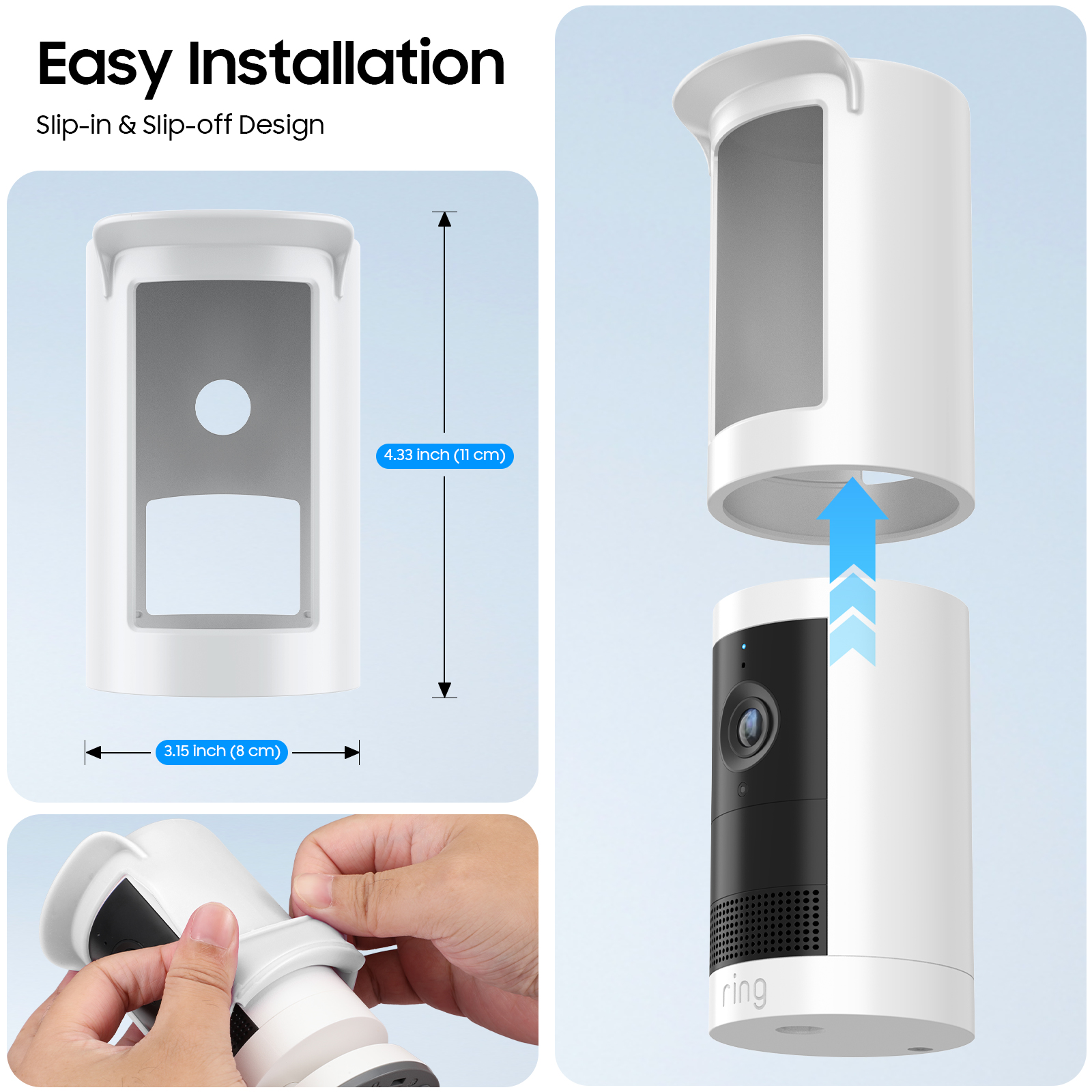 Easy Installation

Slip-in & Slip-off Design

4.33 inch (11 cm)

3.15 inch (8 cm)

ring