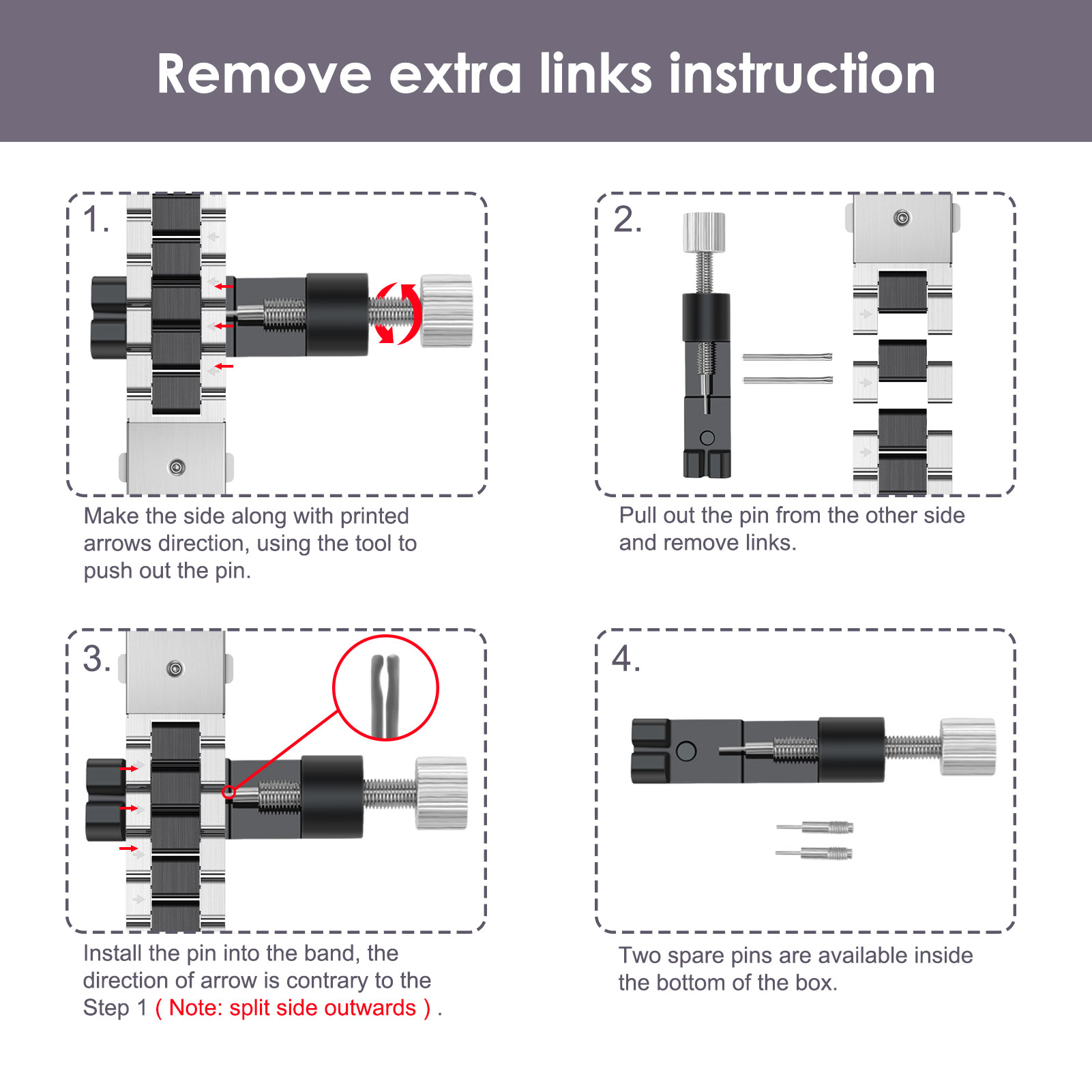 Remove extra links instruction

1.

Make the side along with printed arrows direction, using the tool to push out the pin.

2.

Pull out the pin from the other side and remove links.

3.

Install the pin into the band, the direction of arrow is contrary to the Step 1 ( Note: split side outwards ) .

4.

Two spare pins are available inside the bottom of the box.