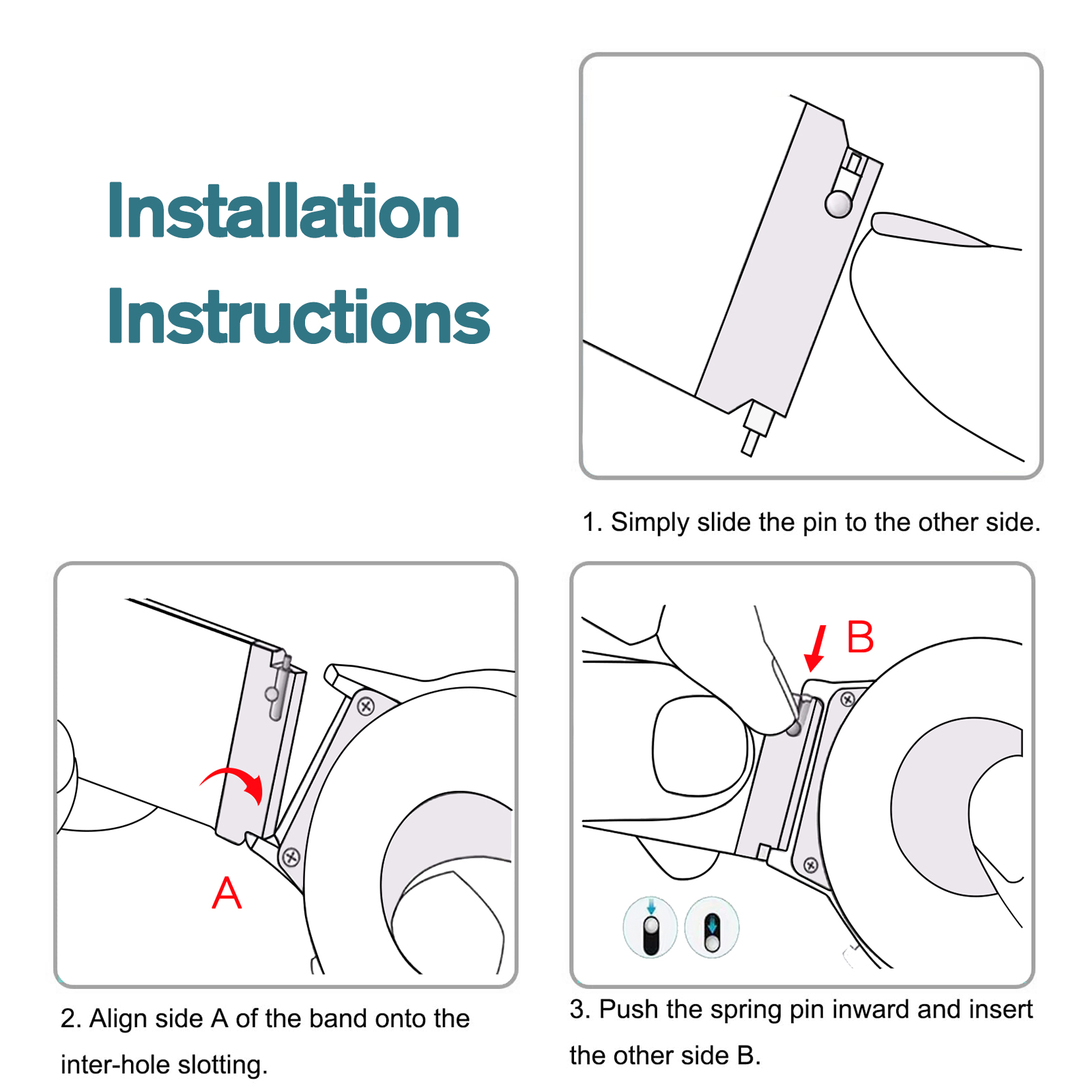 Installation Instructions

1. Simply slide the pin to the other side.

A

2. Align side A of the band onto the inter-hole slotting.

B

3. Push the spring pin inward and insert the other side B.