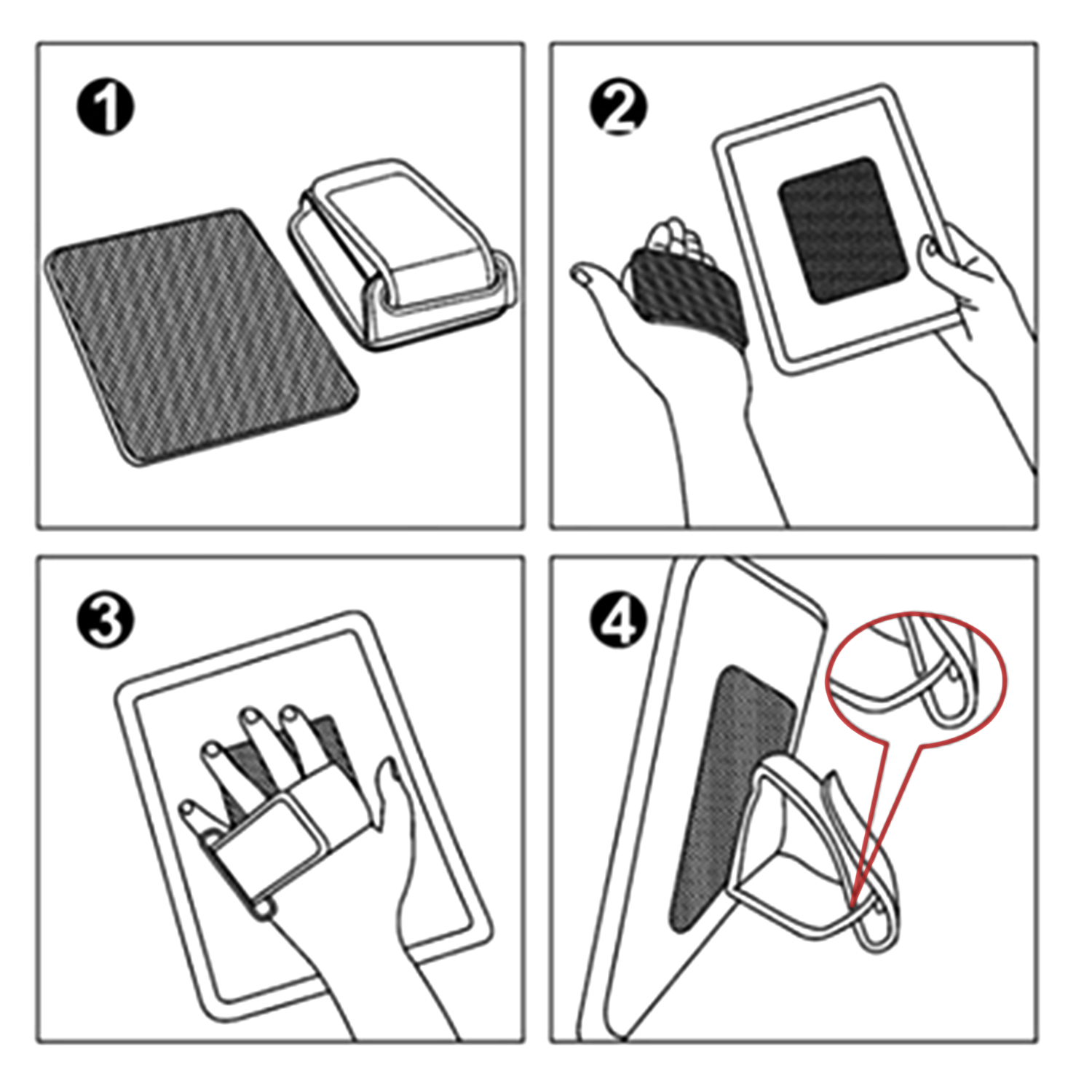 1

2

3

4