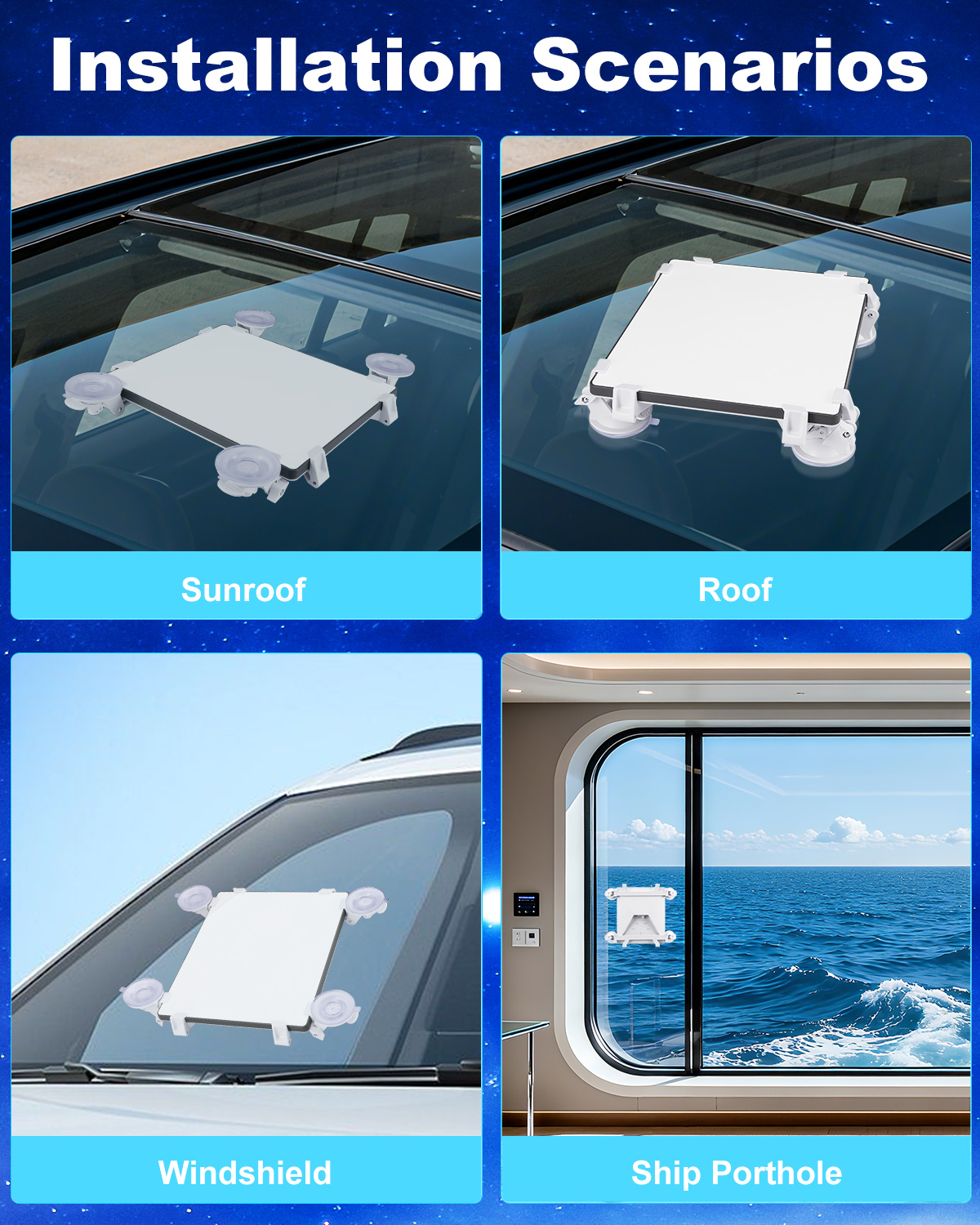 Installation Scenarios

Sunroof

Roof

Windshield

Ship Porthole