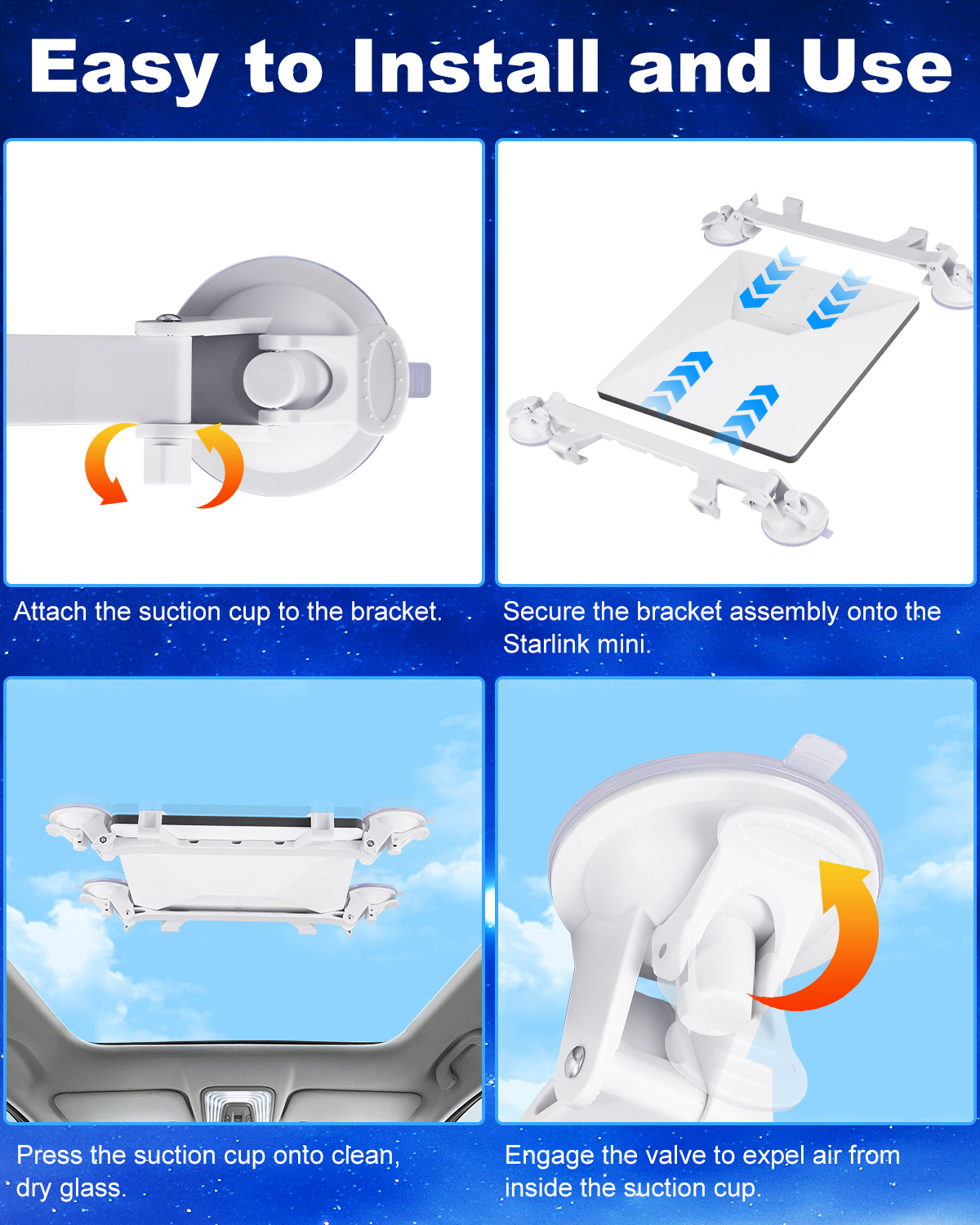 Easy to Install and Use

Attach the suction cup to the bracket.

Secure the bracket assembly onto the Starlink mini.

Press the suction cup onto clean, dry glass.

Engage the valve to expel air from inside the suction cup.