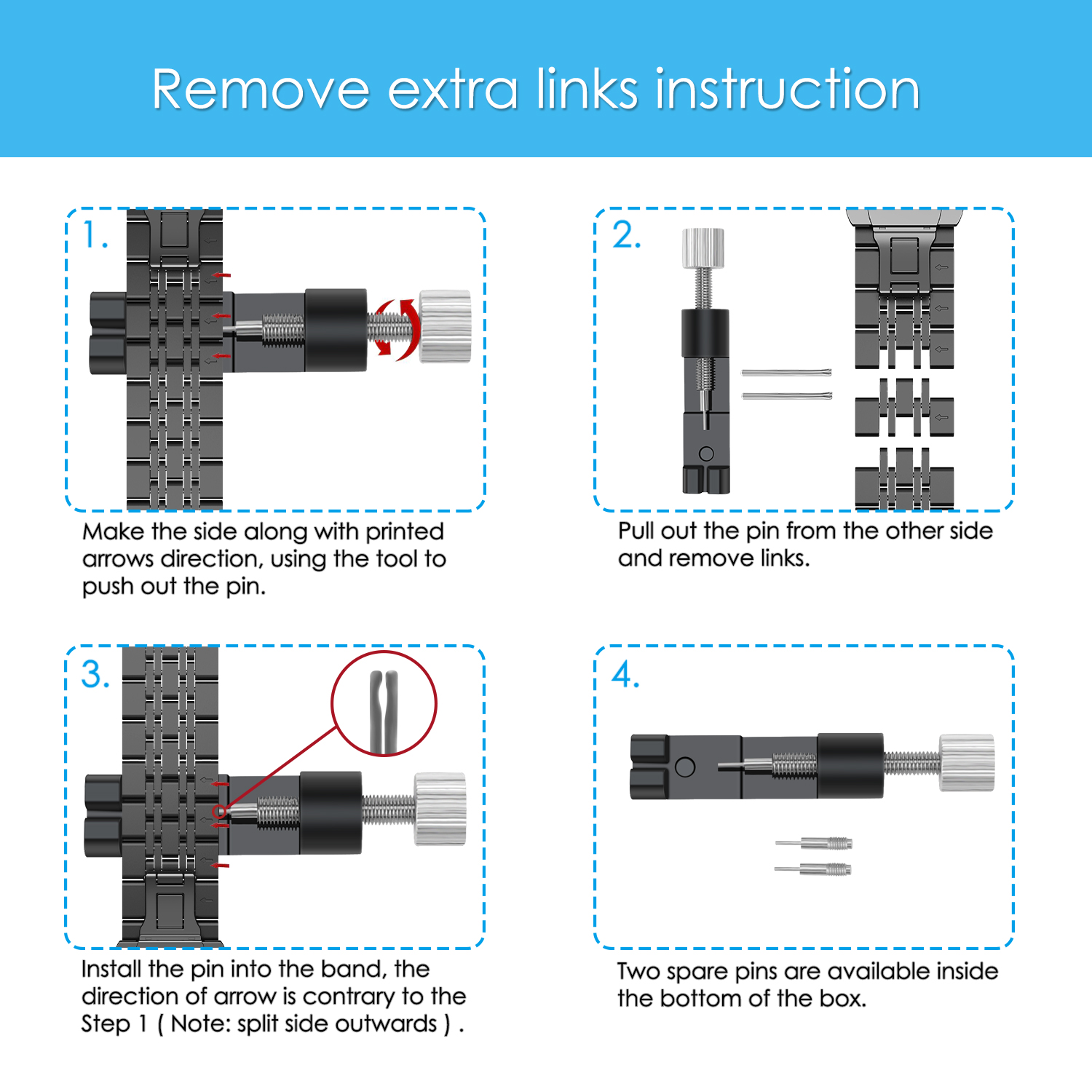 Remove extra links instruction

1.

Make the side along with printed arrows direction, using the tool to push out the pin.

2.

Pull out the pin from the other side and remove links.

3.

Install the pin into the band, the direction of arrow is contrary to the Step 1 ( Note: split side outwards ) .

4.

Two spare pins are available inside the bottom of the box.