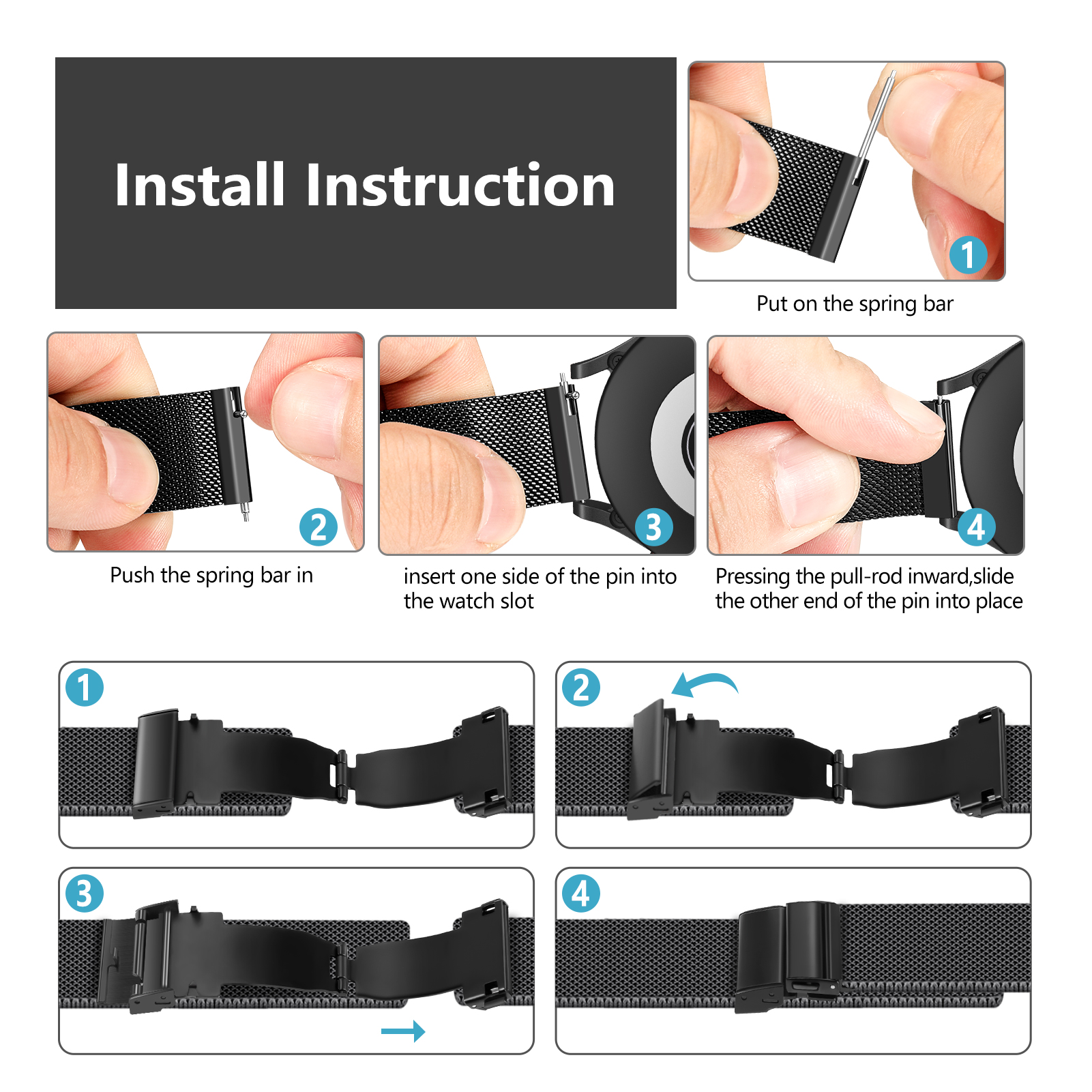 Install Instruction

1
Put on the spring bar

2
Push the spring bar in

3
insert one side of the pin into the watch slot

4
Pressing the pull-rod inward,slide the other end of the pin into place

1

2

3

4