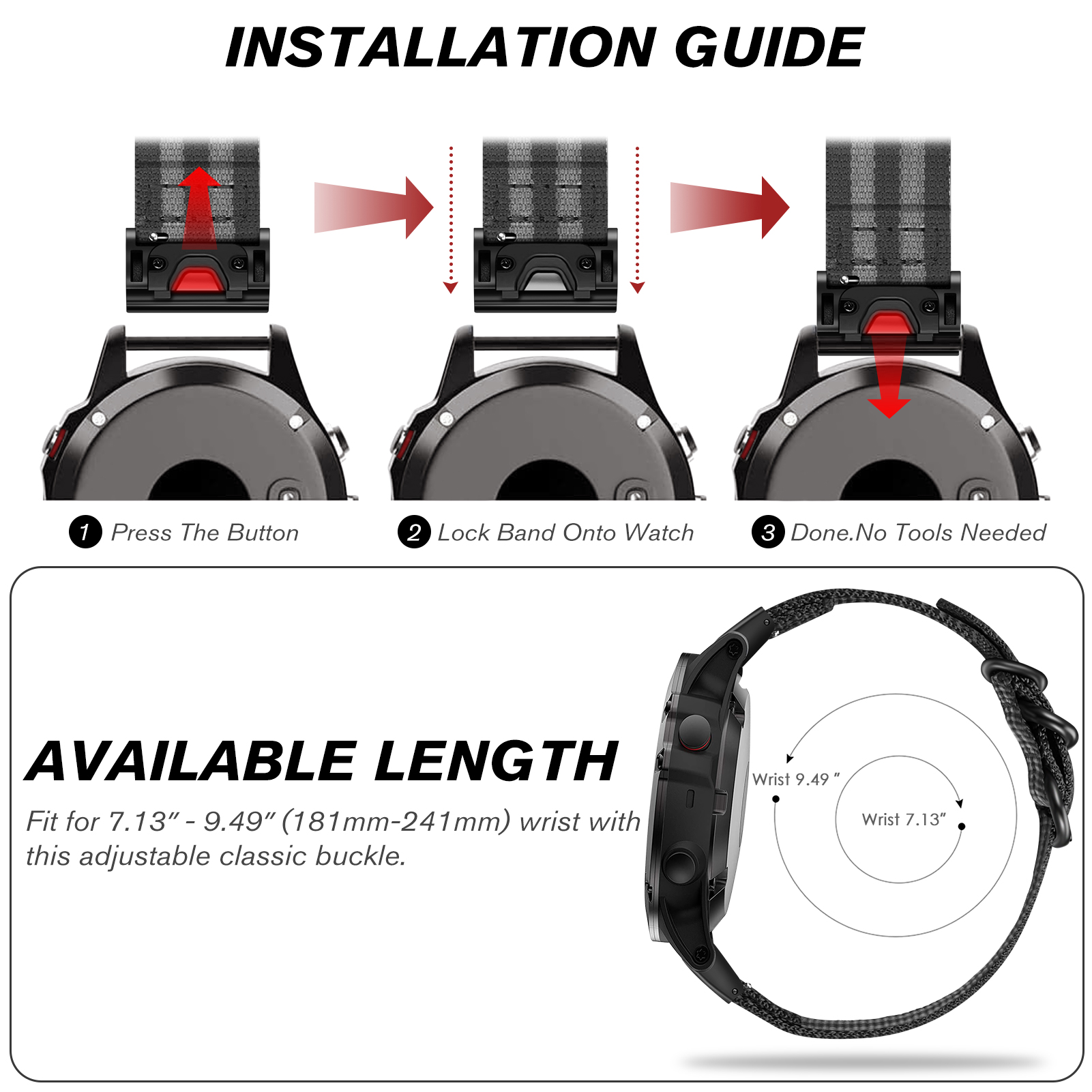 INSTALLATION GUIDE

1 Press The Button

2 Lock Band Onto Watch

3 Done.No Tools Needed

AVAILABLE LENGTH

Fit for 7.13″ - 9.49″ (181mm-241mm) wrist with this adjustable classic buckle.

Wrist 9.49 ″

Wrist 7.13″