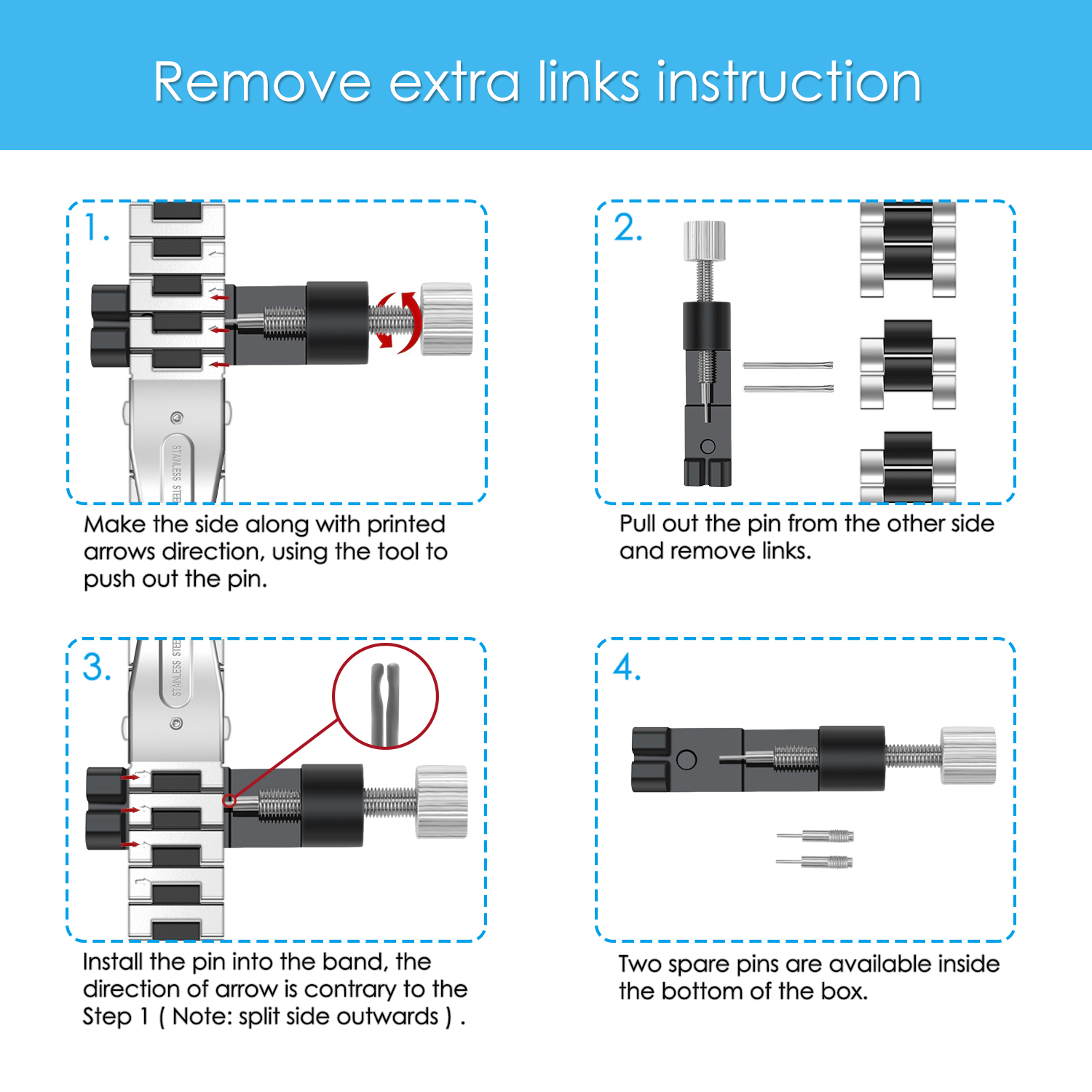 Remove extra links instruction

1.

STAINLESS STEEL

Make the side along with printed arrows direction, using the tool to push out the pin.

2.

Pull out the pin from the other side and remove links.

3.

STAINLESS STEEL

Install the pin into the band, the direction of arrow is contrary to the Step 1 ( Note: split side outwards ) .

4.

Two spare pins are available inside the bottom of the box.