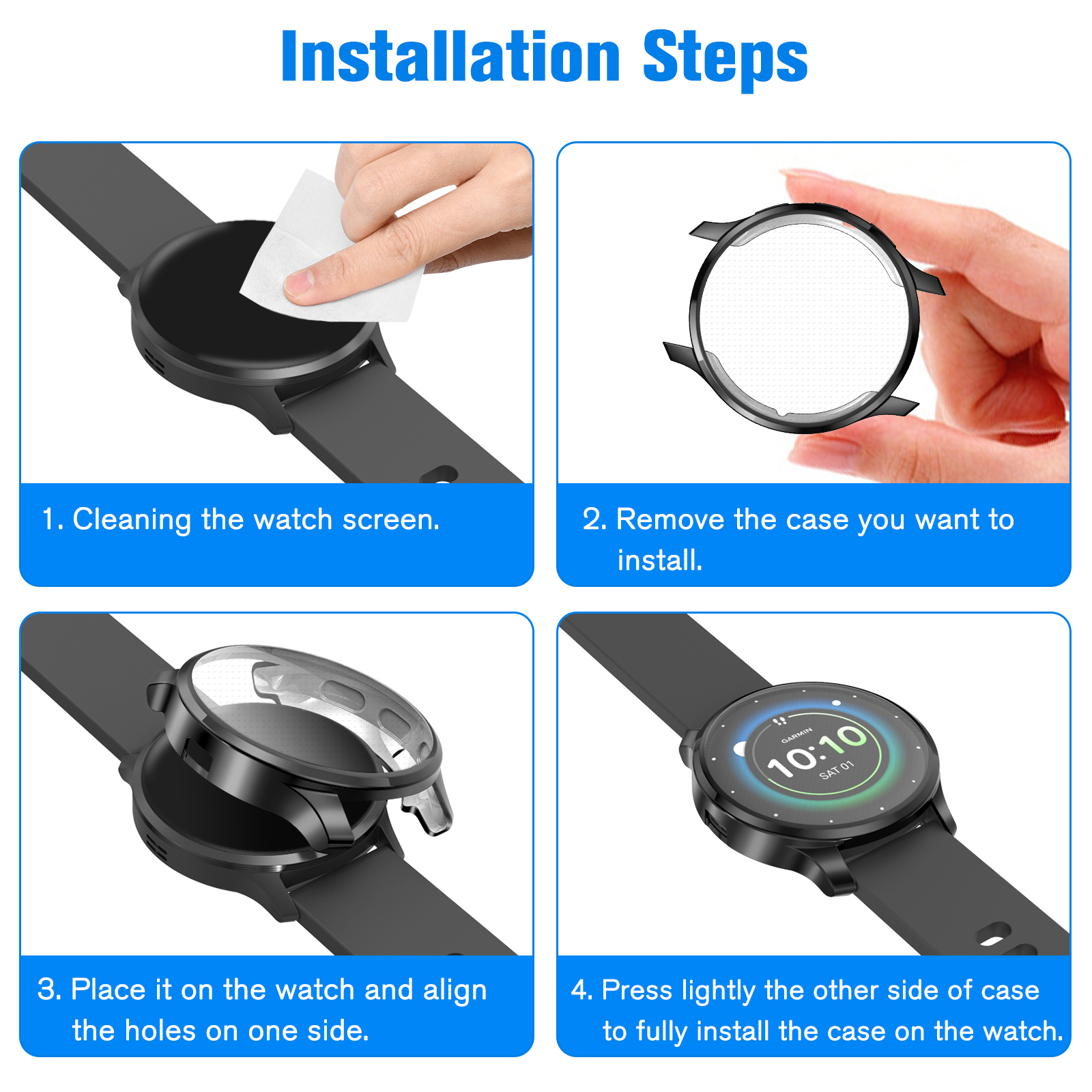 Installation Steps

1. Cleaning the watch screen.

2. Remove the case you want to install.

3. Place it on the watch and align the holes on one side.

GARMIN
10:10
SAT 01

4. Press lightly the other side of case to fully install the case on the watch.