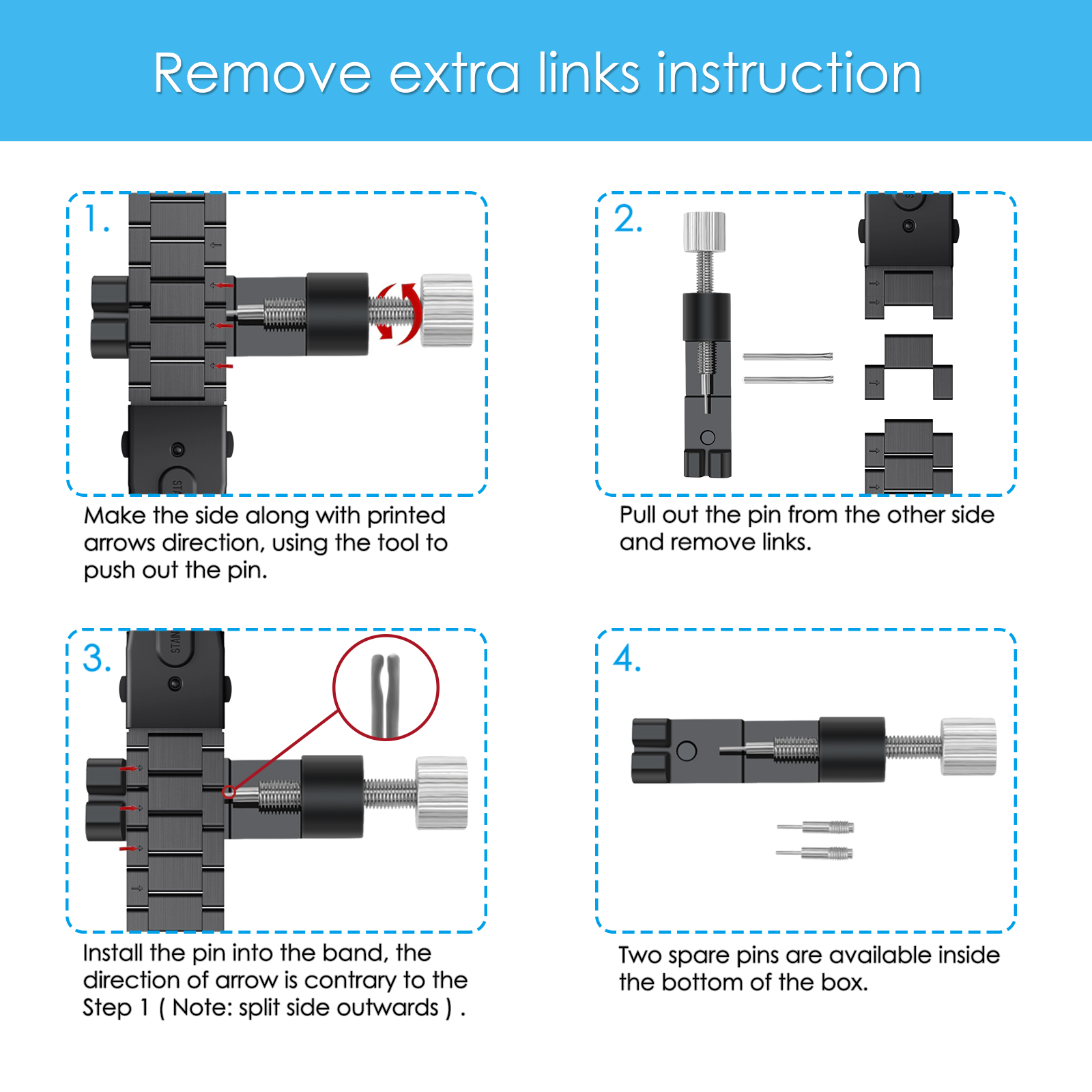 Remove extra links instruction

1.

Make the side along with printed arrows direction, using the tool to push out the pin.

2.

Pull out the pin from the other side and remove links.

3.

Install the pin into the band, the direction of arrow is contrary to the Step 1 ( Note: split side outwards ) .

4.

Two spare pins are available inside the bottom of the box.