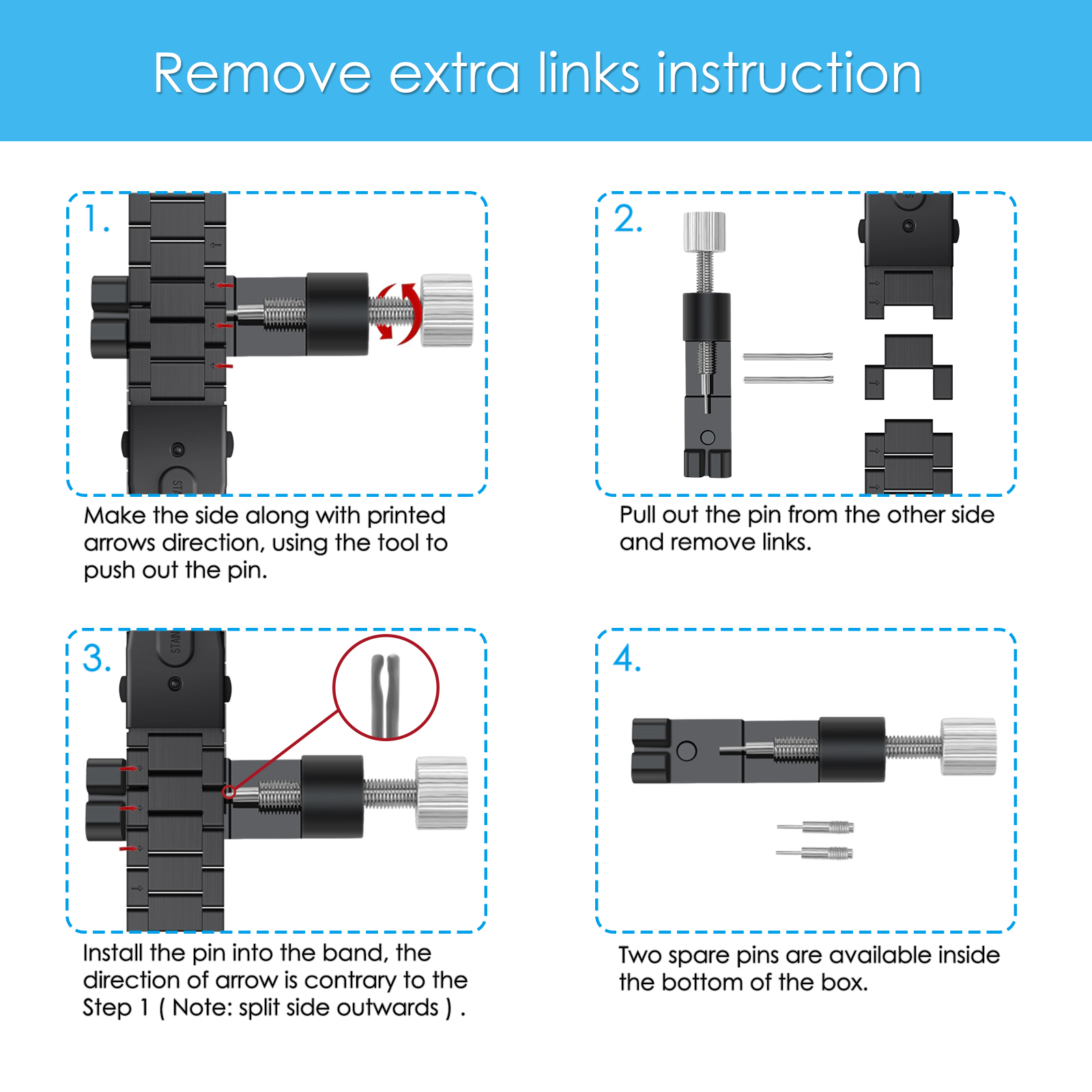 Remove extra links instruction

1.

Make the side along with printed arrows direction, using the tool to push out the pin.

2.

Pull out the pin from the other side and remove links.

3.

Install the pin into the band, the direction of arrow is contrary to the Step 1 ( Note: split side outwards ) .

4.

Two spare pins are available inside the bottom of the box.