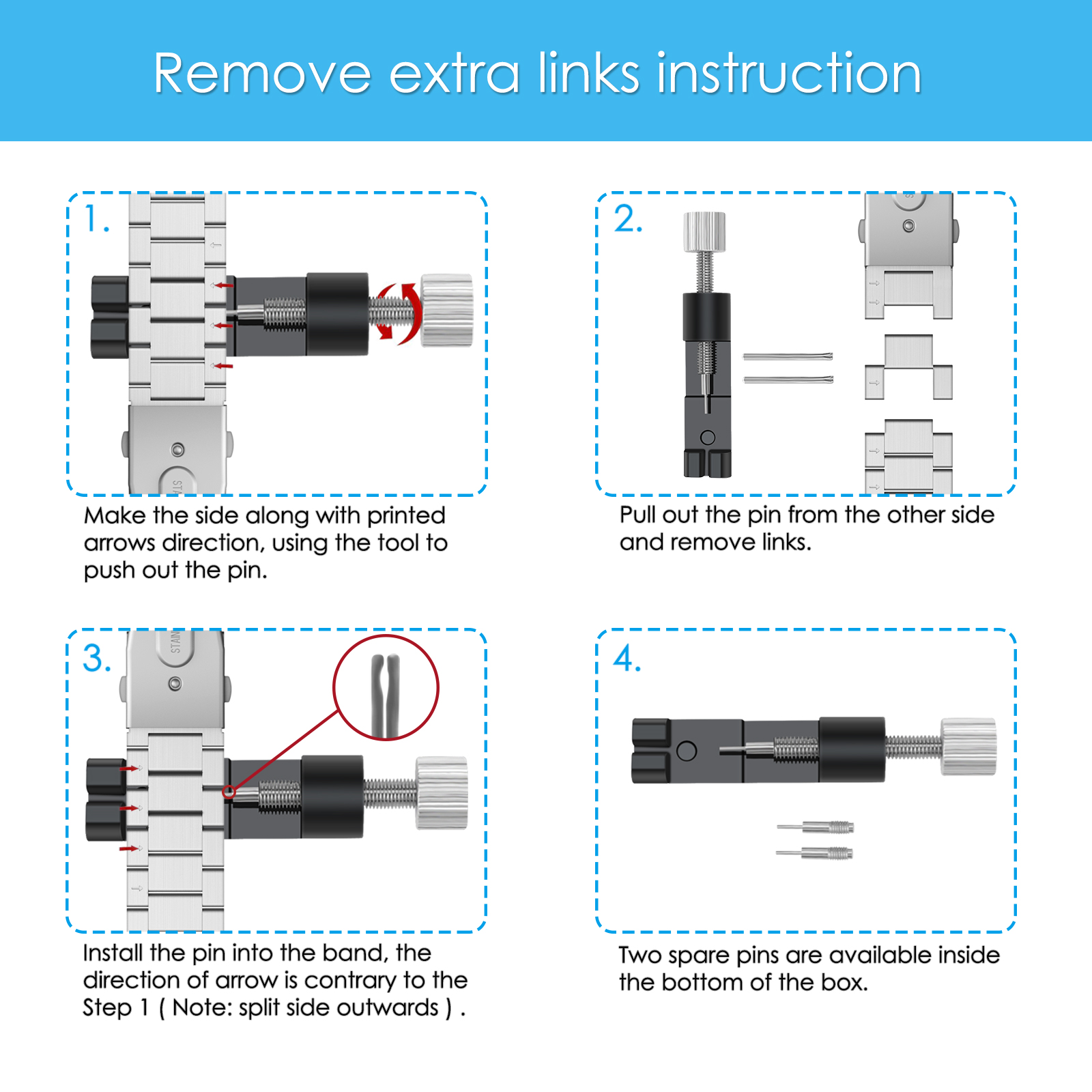 Remove extra links instruction

1.

Make the side along with printed arrows direction, using the tool to push out the pin.

2.

Pull out the pin from the other side and remove links.

3.

Install the pin into the band, the direction of arrow is contrary to the Step 1 ( Note: split side outwards ) .

4.

Two spare pins are available inside the bottom of the box.