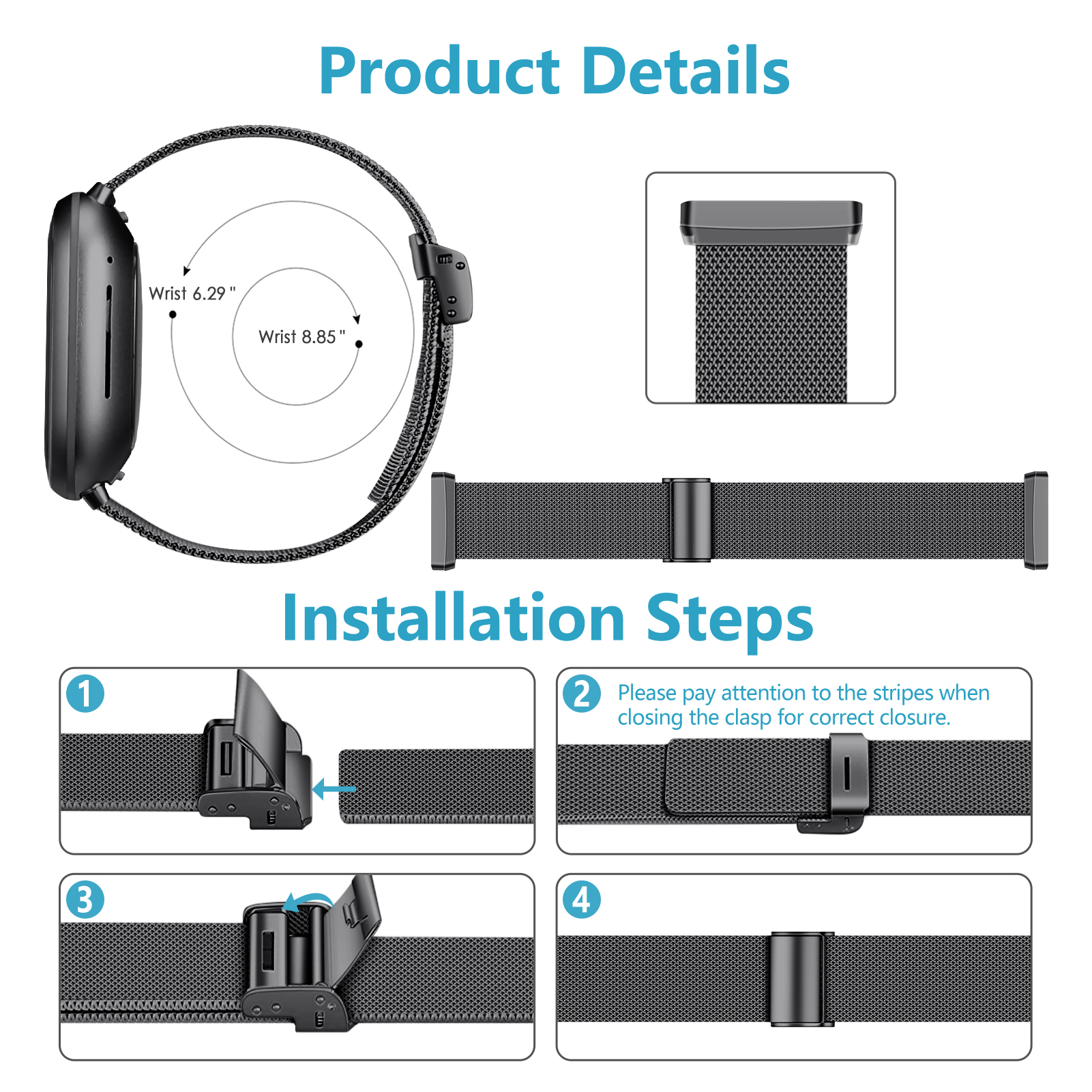 Product Details

Wrist 6.29 "

Wrist 8.85 "

Installation Steps

1

2 Please pay attention to the stripes when closing the clasp for correct closure.

3

4