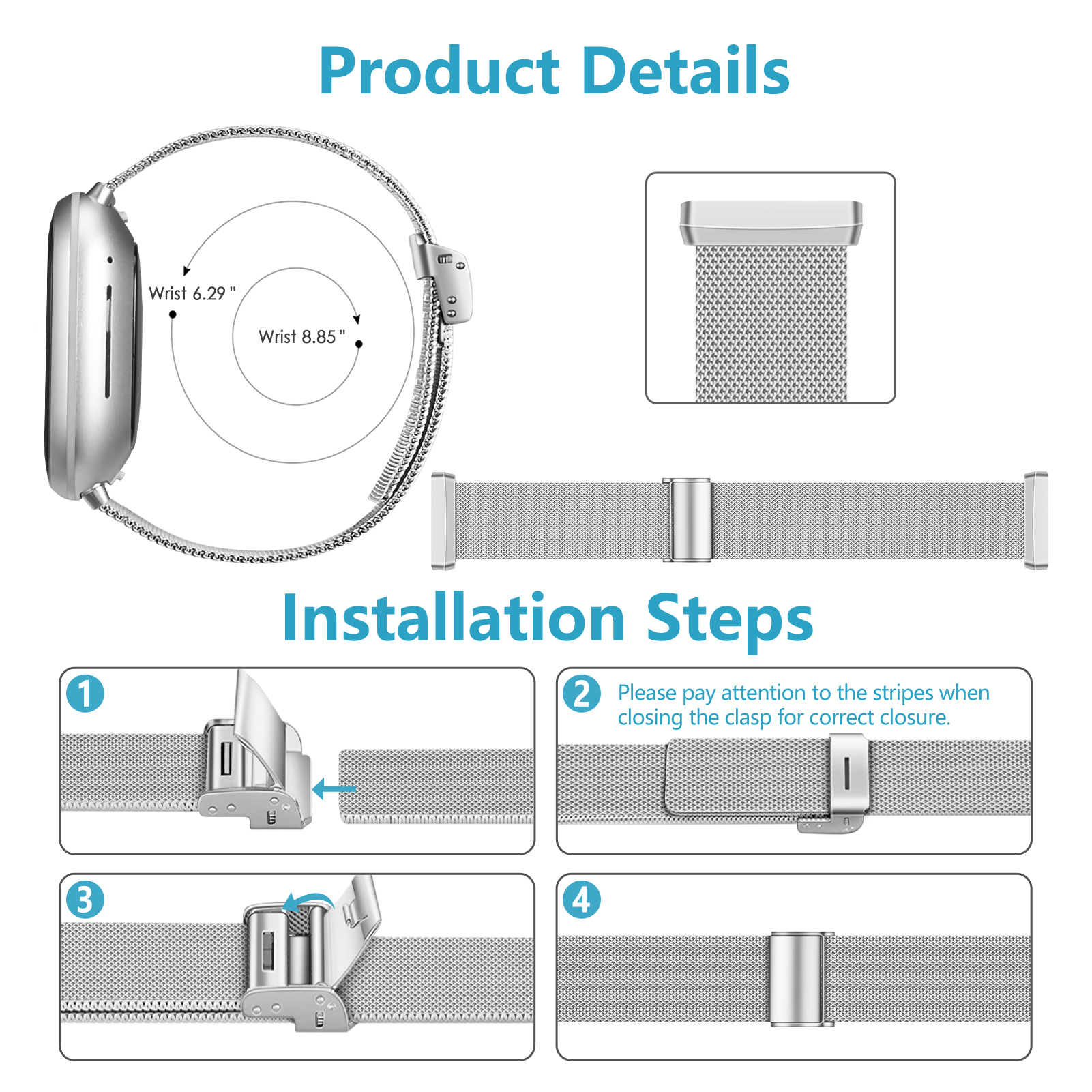 Product Details

Wrist 6.29 "

Wrist 8.85 "

Installation Steps

1

2 Please pay attention to the stripes when closing the clasp for correct closure.

3

4