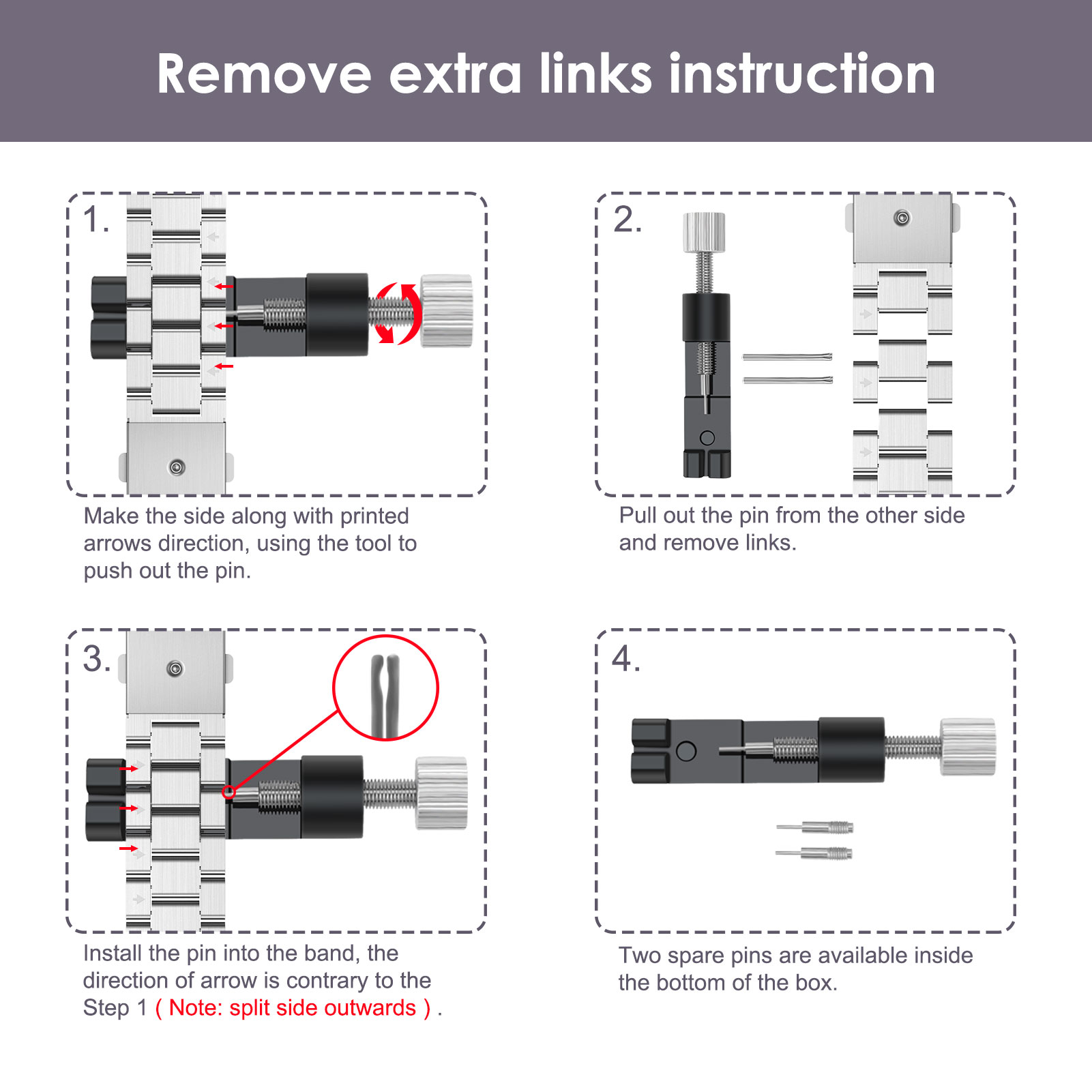 Remove extra links instruction

1.

Make the side along with printed arrows direction, using the tool to push out the pin.

2.

Pull out the pin from the other side and remove links.

3.

Install the pin into the band, the direction of arrow is contrary to the Step 1 ( Note: split side outwards ) .

4.

Two spare pins are available inside the bottom of the box.