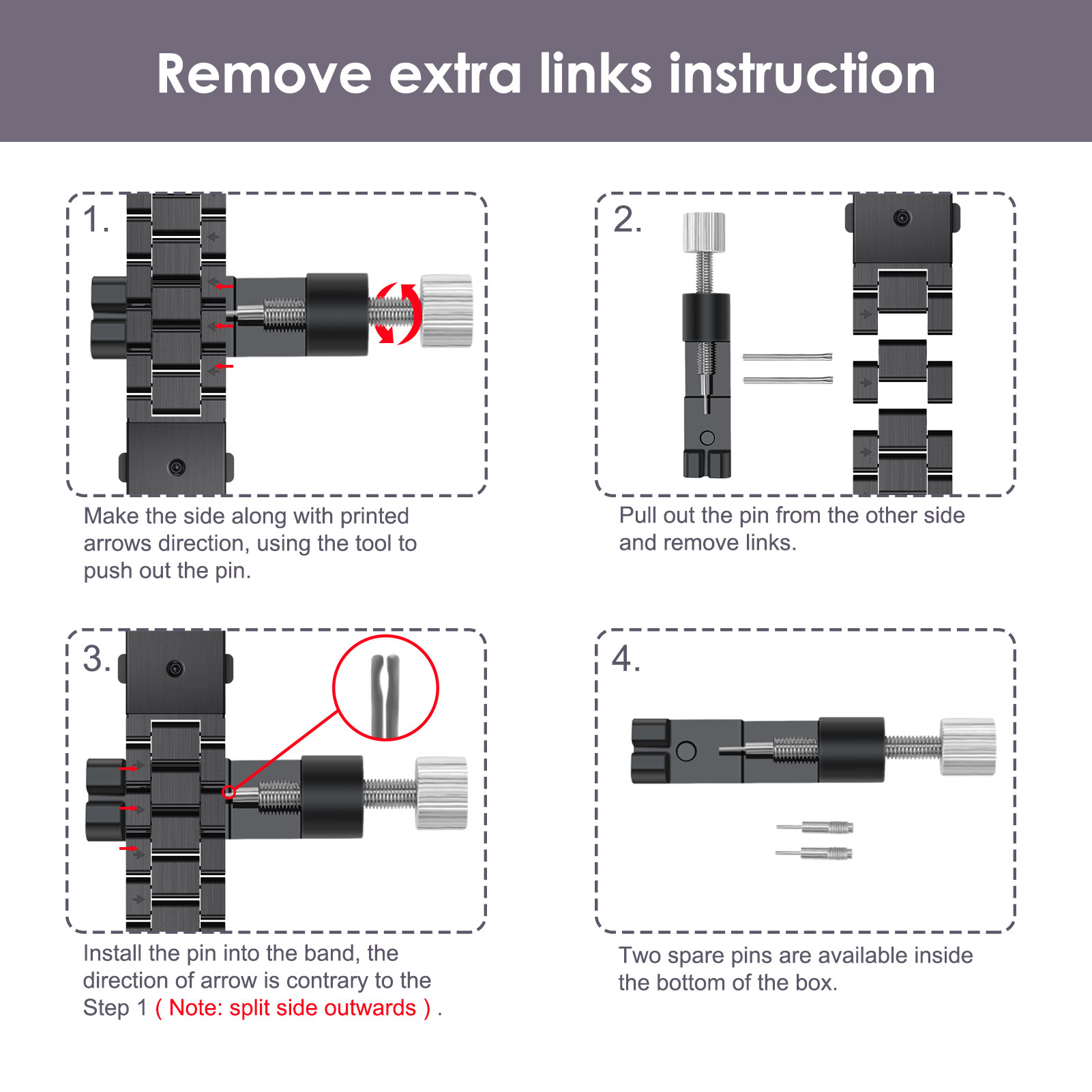 Remove extra links instruction

1.

Make the side along with printed arrows direction, using the tool to push out the pin.

2.

Pull out the pin from the other side and remove links.

3.

Install the pin into the band, the direction of arrow is contrary to the Step 1 ( Note: split side outwards ) .

4.

Two spare pins are available inside the bottom of the box.