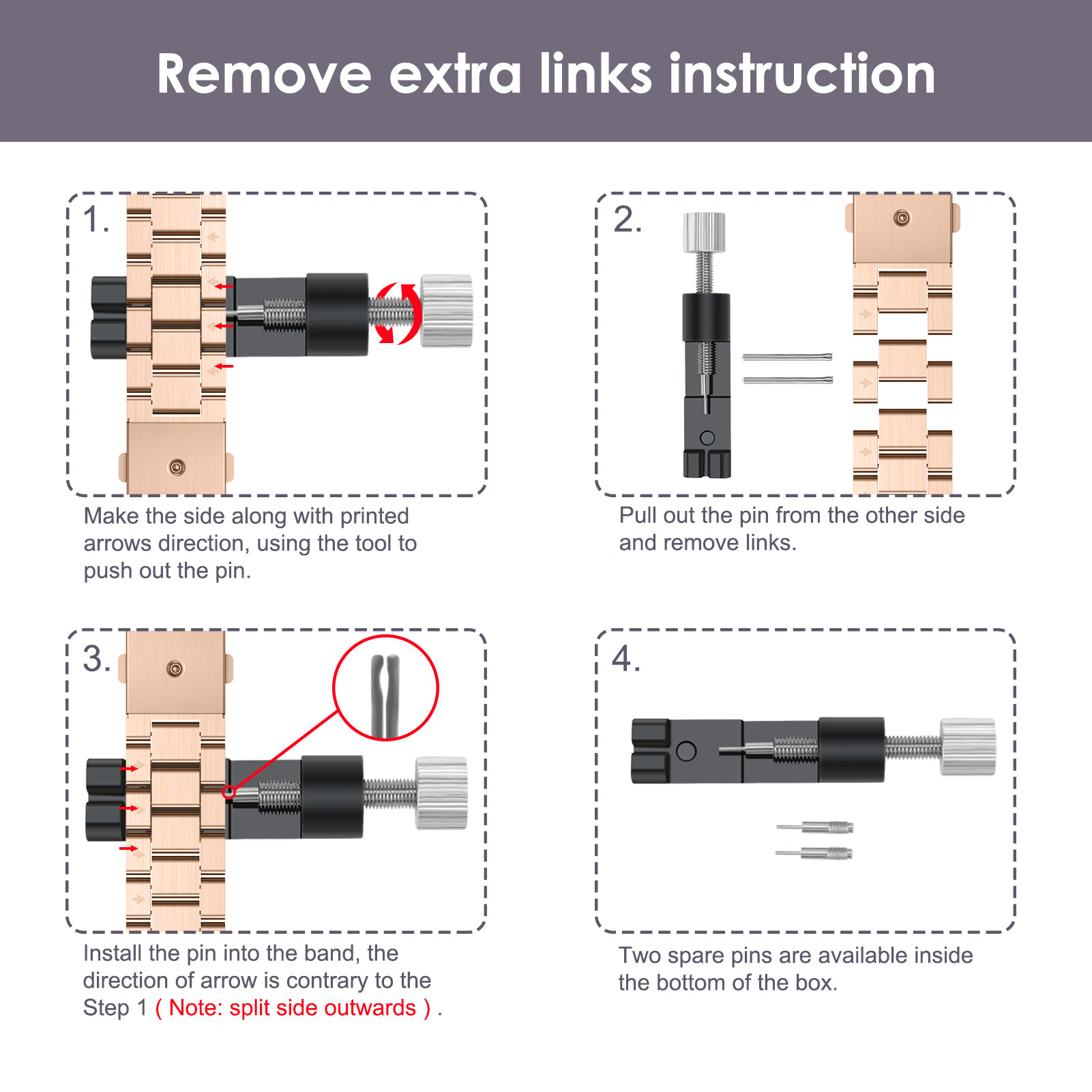 Remove extra links instruction

1.

Make the side along with printed arrows direction, using the tool to push out the pin.

2.

Pull out the pin from the other side and remove links.

3.

Install the pin into the band, the direction of arrow is contrary to the Step 1 ( Note: split side outwards ) .

4.

Two spare pins are available inside the bottom of the box.