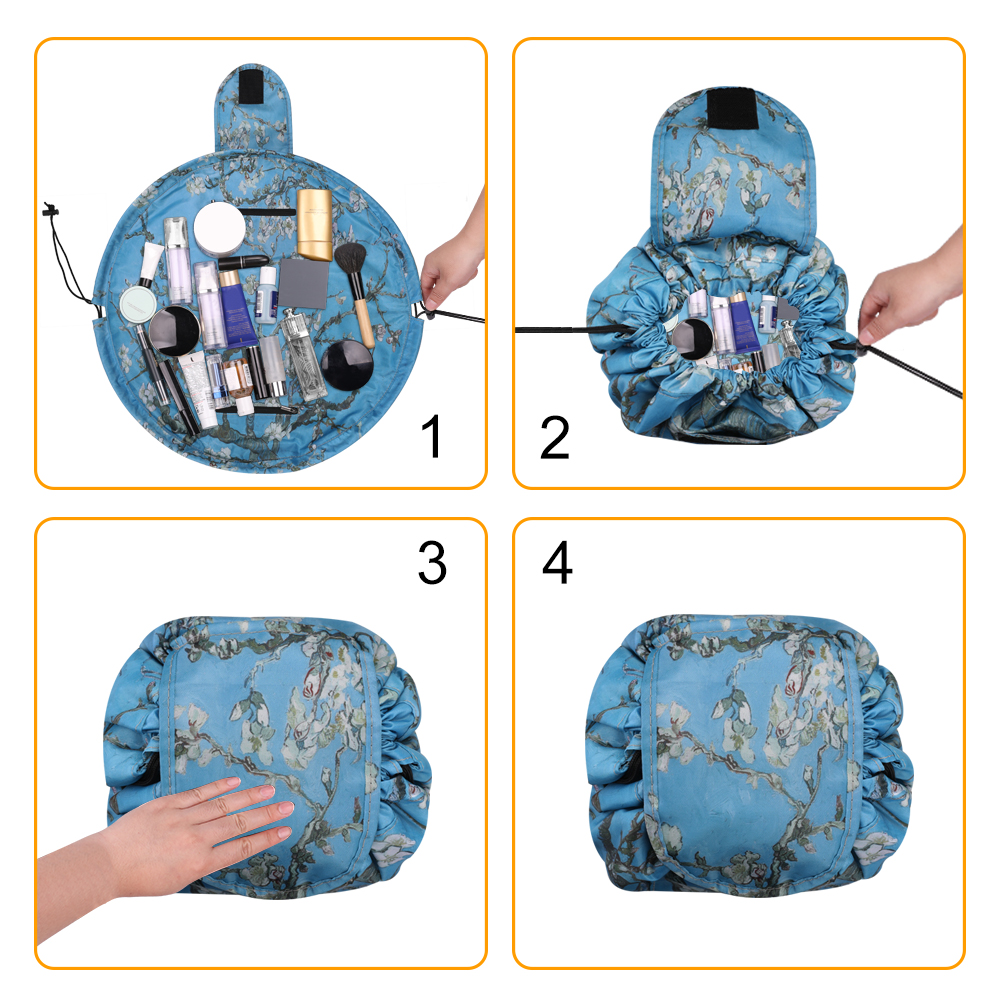 1

2

3

4